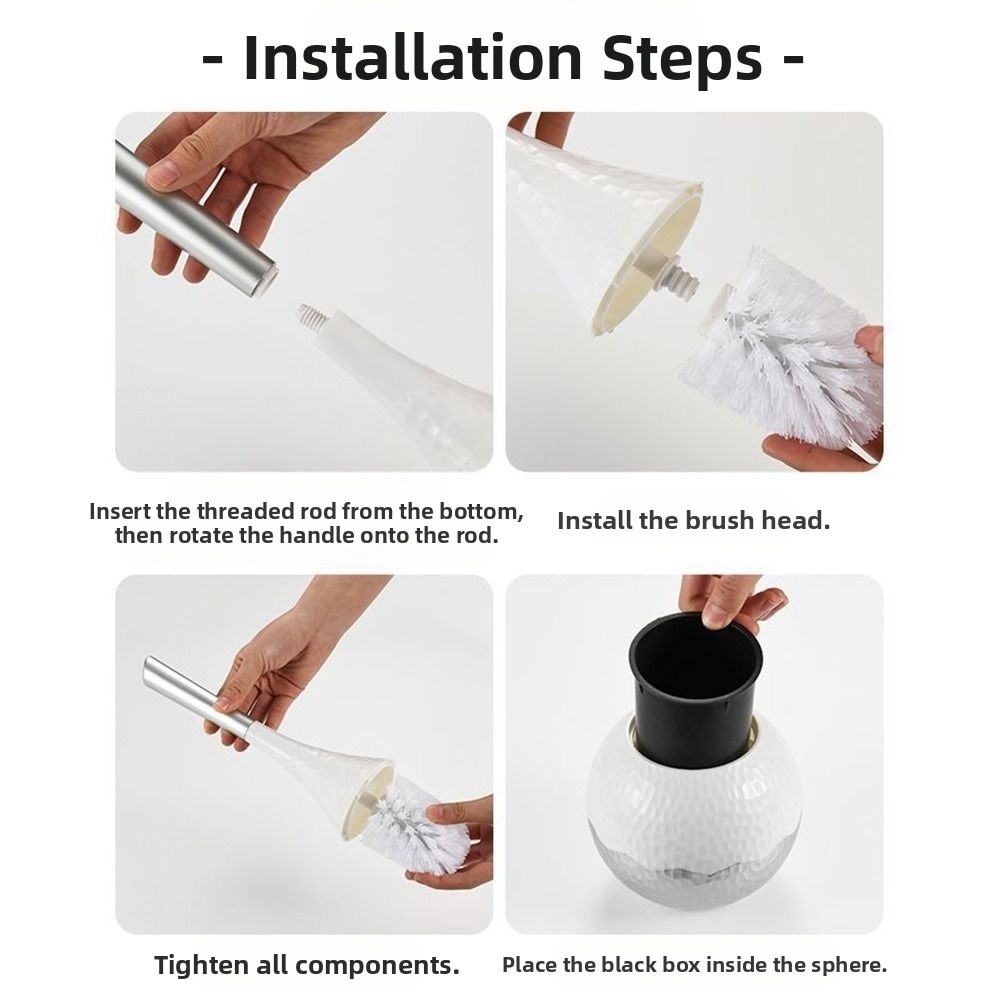 - Installation Steps -

Insert the threaded rod from the bottom, then rotate the handle onto the rod.

Install the brush head.

Tighten all components.

Place the black box inside the sphere.