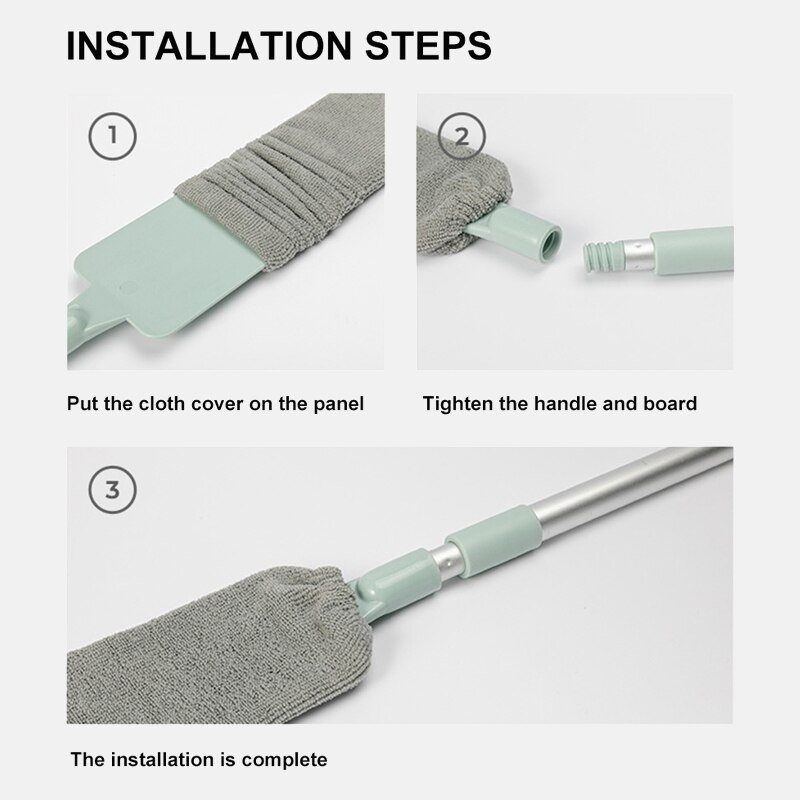 INSTALLATION STEPS

1

Put the cloth cover on the panel

2

Tighten the handle and board

3

The installation is complete