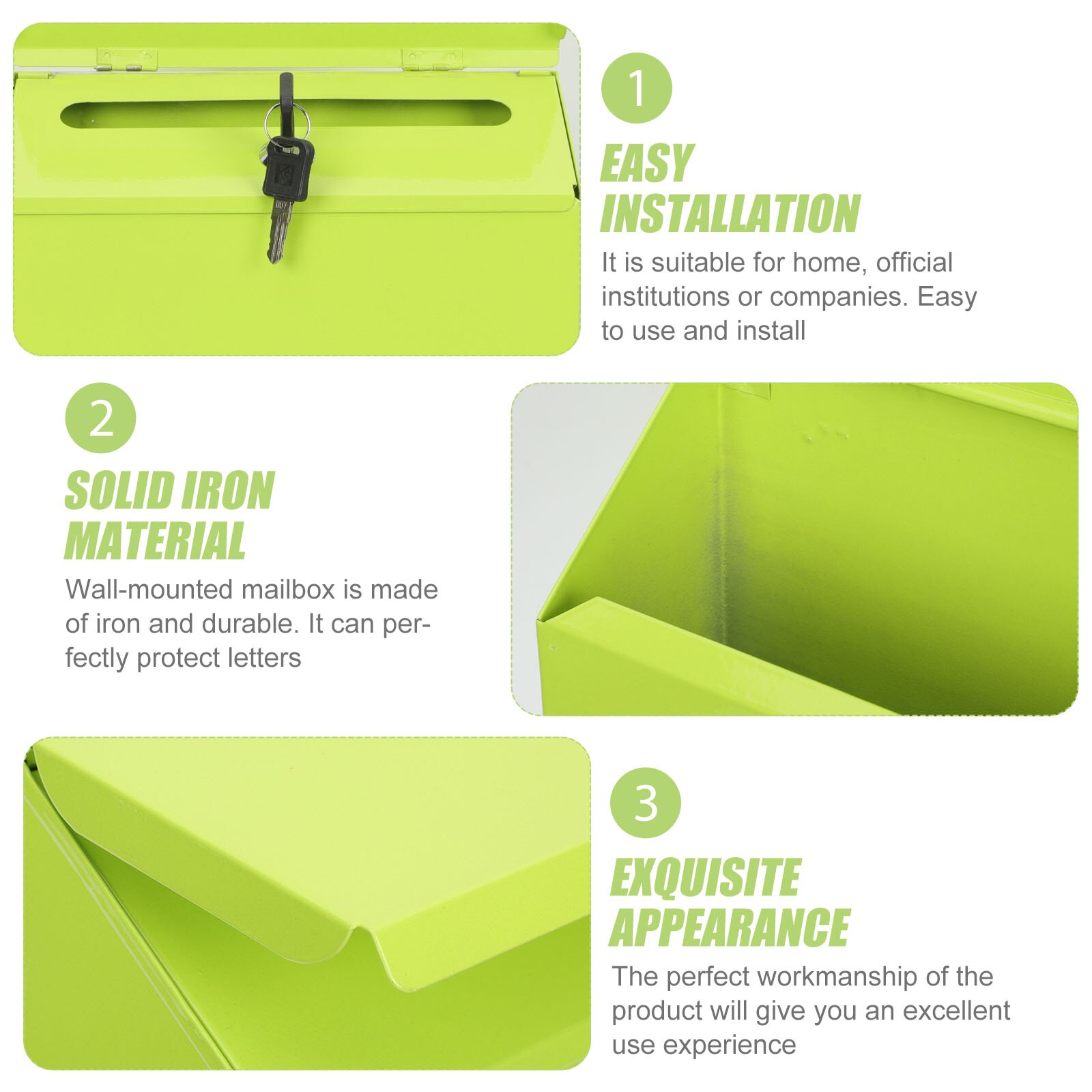 1

EASY INSTALLATION

It is suitable for home, official institutions or companies. Easy to use and install

2

SOLID IRON MATERIAL

Wall-mounted mailbox is made of iron and durable. It can perfectly protect letters

3

EXQUISITE APPEARANCE

The perfect workmanship of the product will give you an excellent use experience