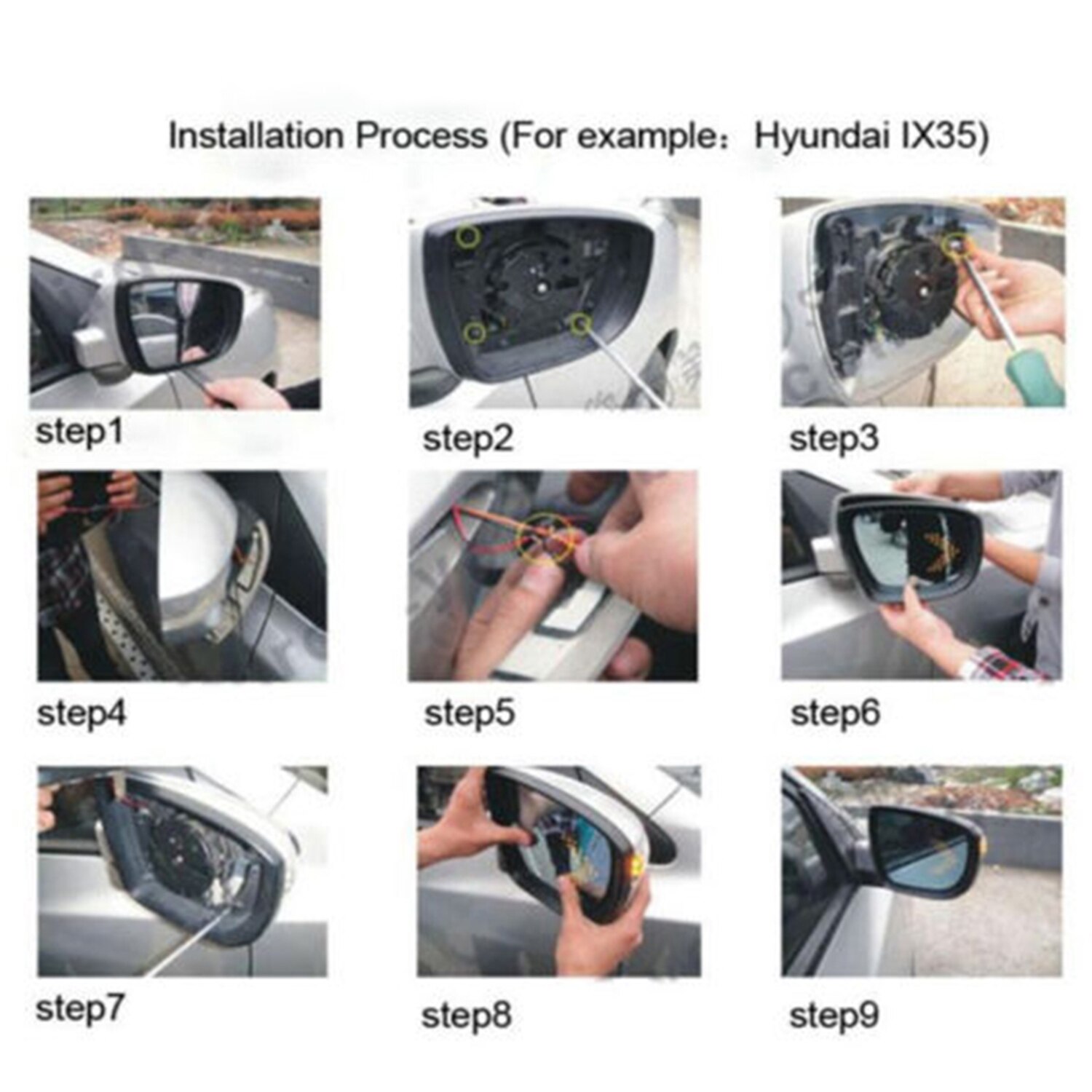 Installation Process (For example：Hyundai IX35)

step1

step2

step3

step4

step5

step6

step7

step8

step9