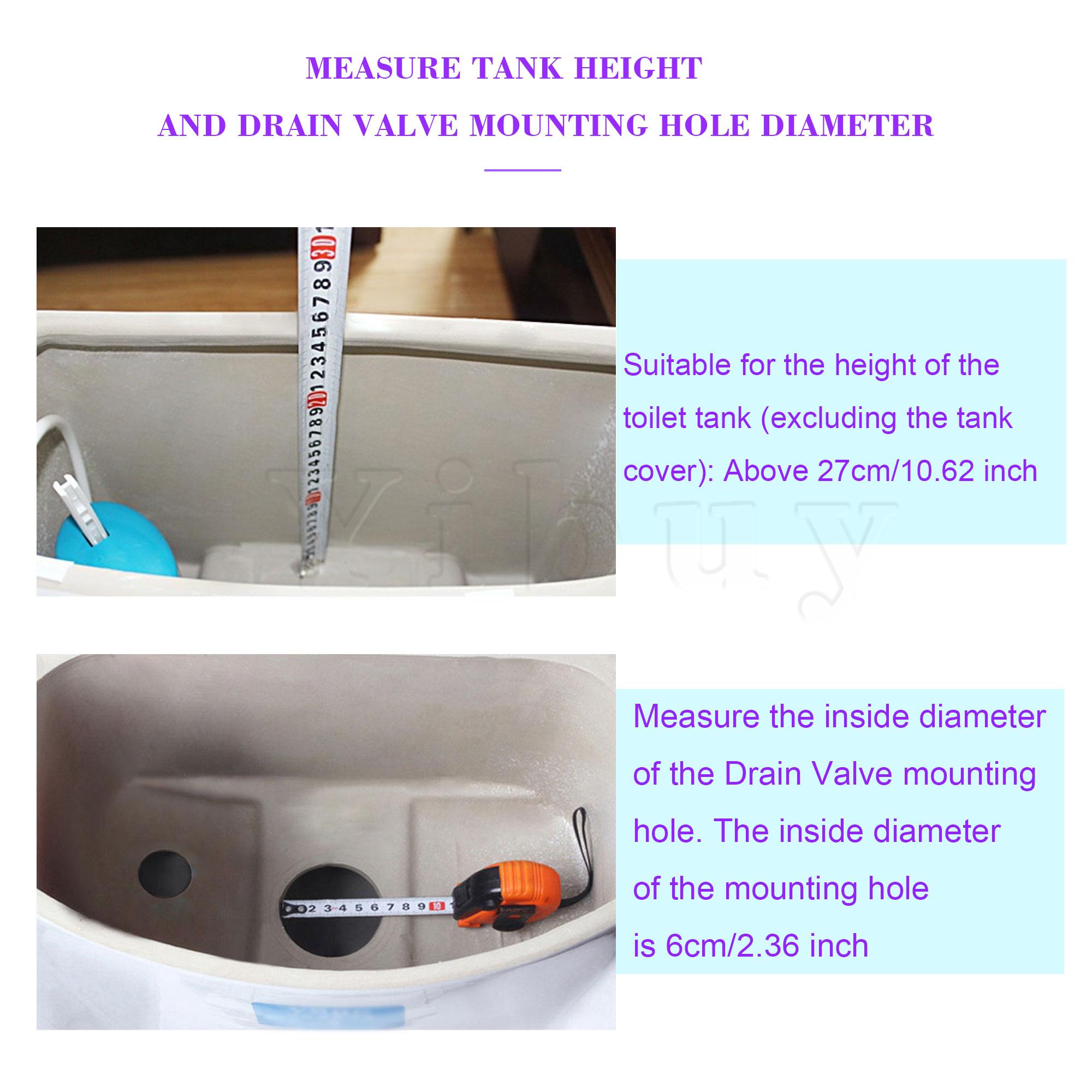 MEASURE TANK HEIGHT

AND DRAIN VALVE MOUNTING HOLE DIAMETER

Suitable for the height of the toilet tank (excluding the tank cover): Above 27cm/10.62 inch

Yibuy

Measure the inside diameter of the Drain Valve mounting hole. The inside diameter of the mounting hole is 6cm/2.36 inch