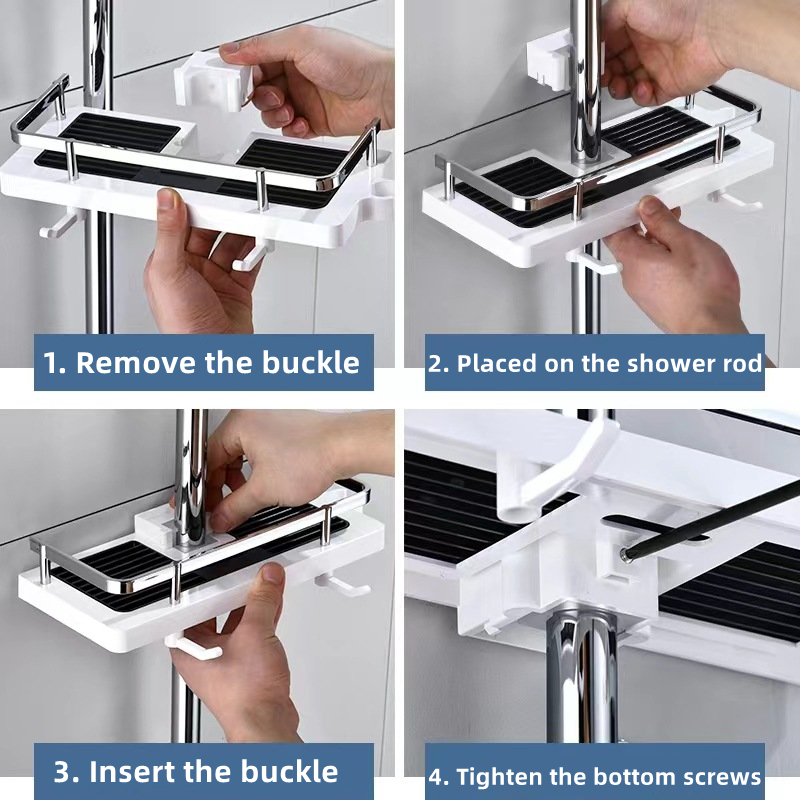 1. Remove the buckle

2. Placed on the shower rod

3. Insert the buckle

4. Tighten the bottom screws