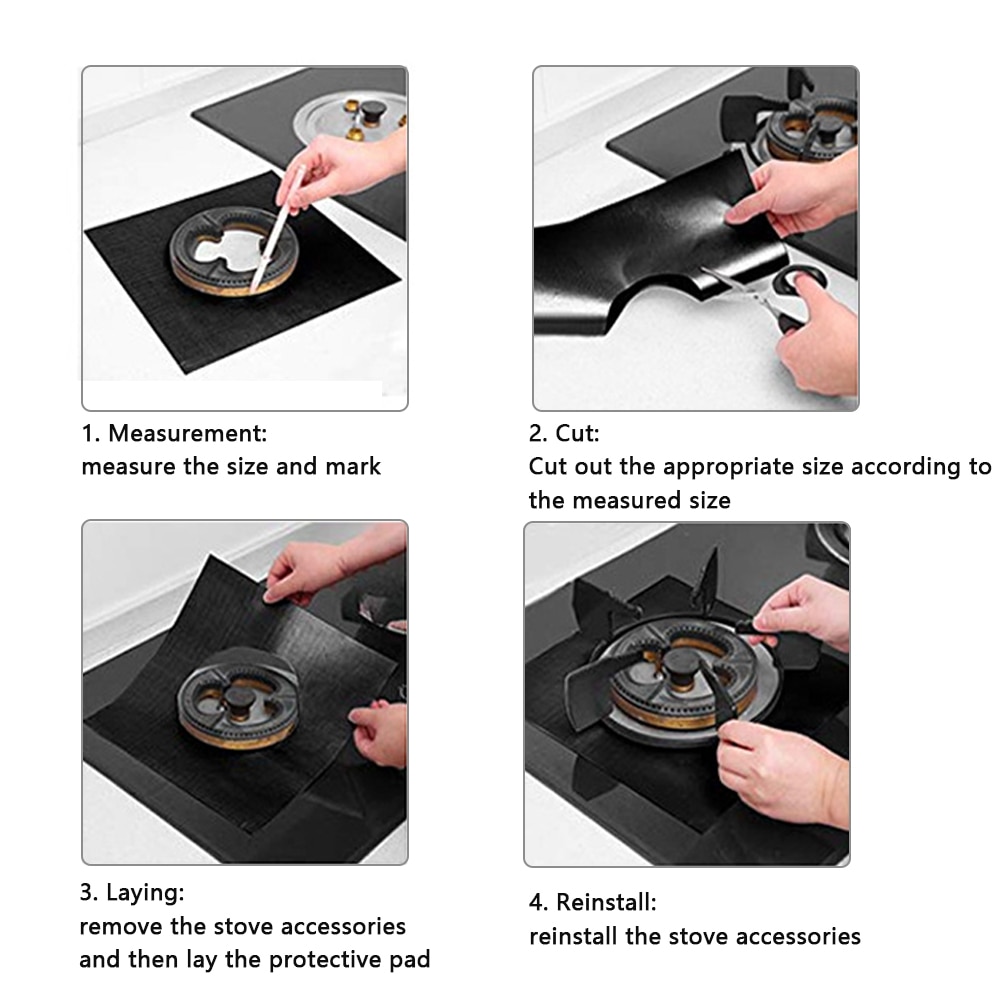 1. Measurement:
measure the size and mark

2. Cut:
Cut out the appropriate size according to the measured size

3. Laying:
remove the stove accessories and then lay the protective pad

4. Reinstall:
reinstall the stove accessories