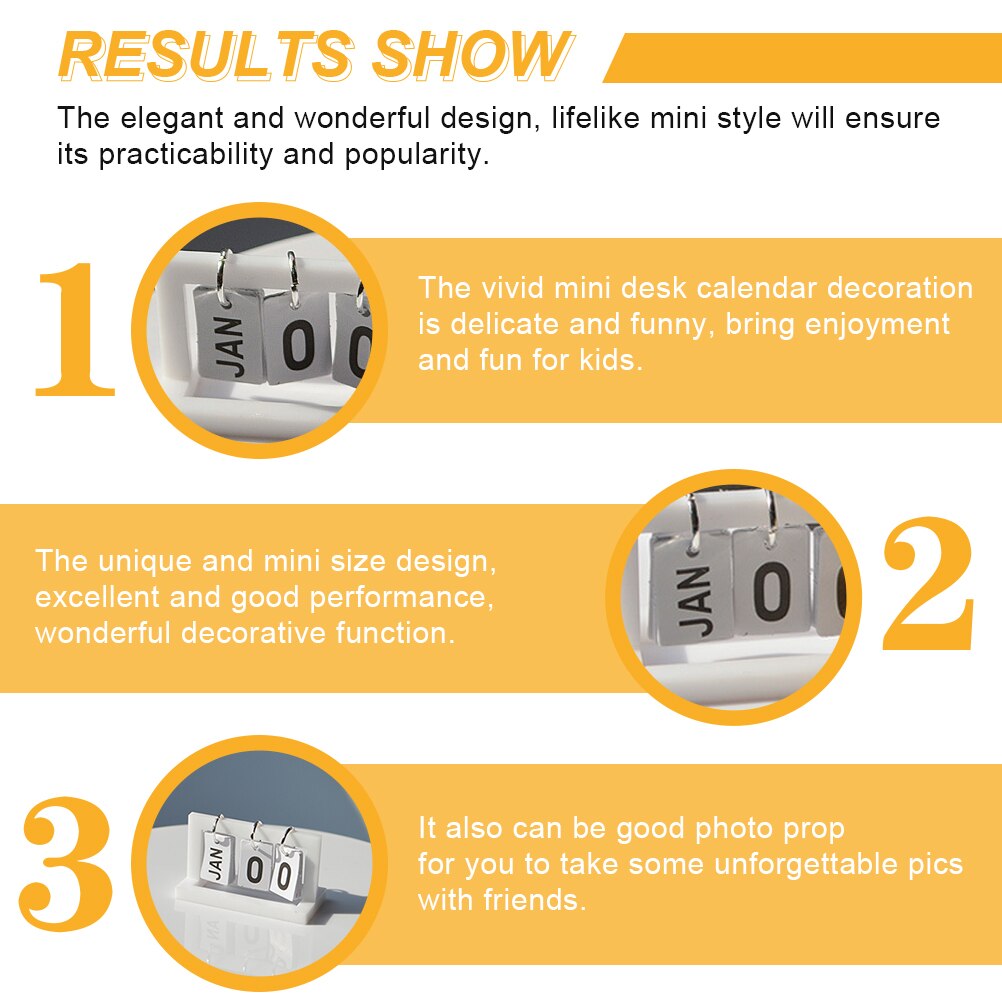 RESULTS SHOW

The elegant and wonderful design, lifelike mini style will ensure its practicability and popularity.

1

JAN 0 0

The vivid mini desk calendar decoration is delicate and funny, bring enjoyment and fun for kids.

The unique and mini size design, excellent and good performance, wonderful decorative function.

JAN 0

2

3

JAN 0 0

It also can be good photo prop for you to take some unforgettable pics with friends.