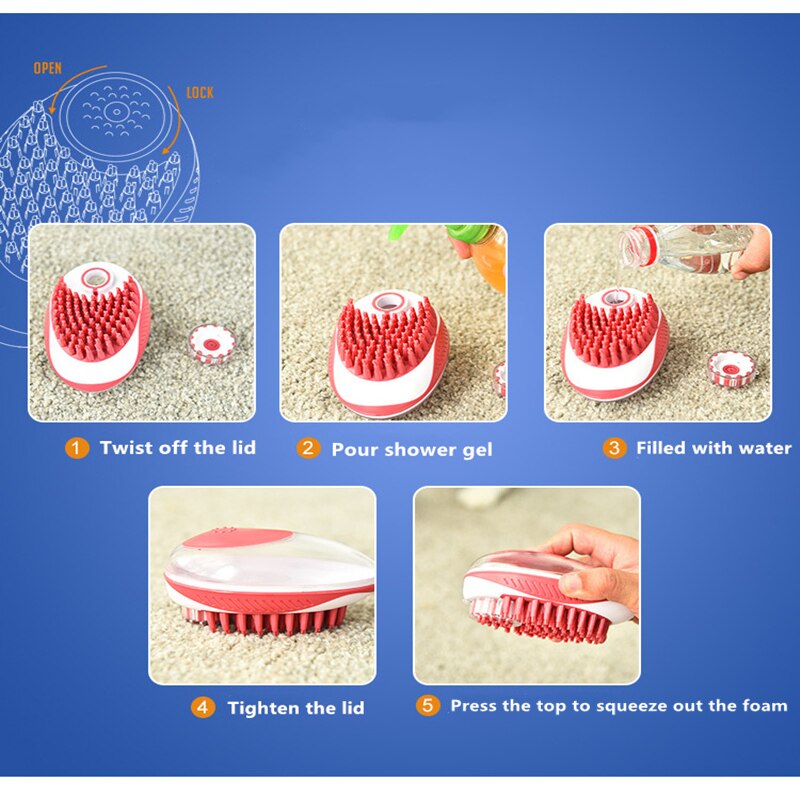 OPEN
LOCK

1 Twist off the lid
2 Pour shower gel
3 Filled with water
4 Tighten the lid
5 Press the top to squeeze out the foam