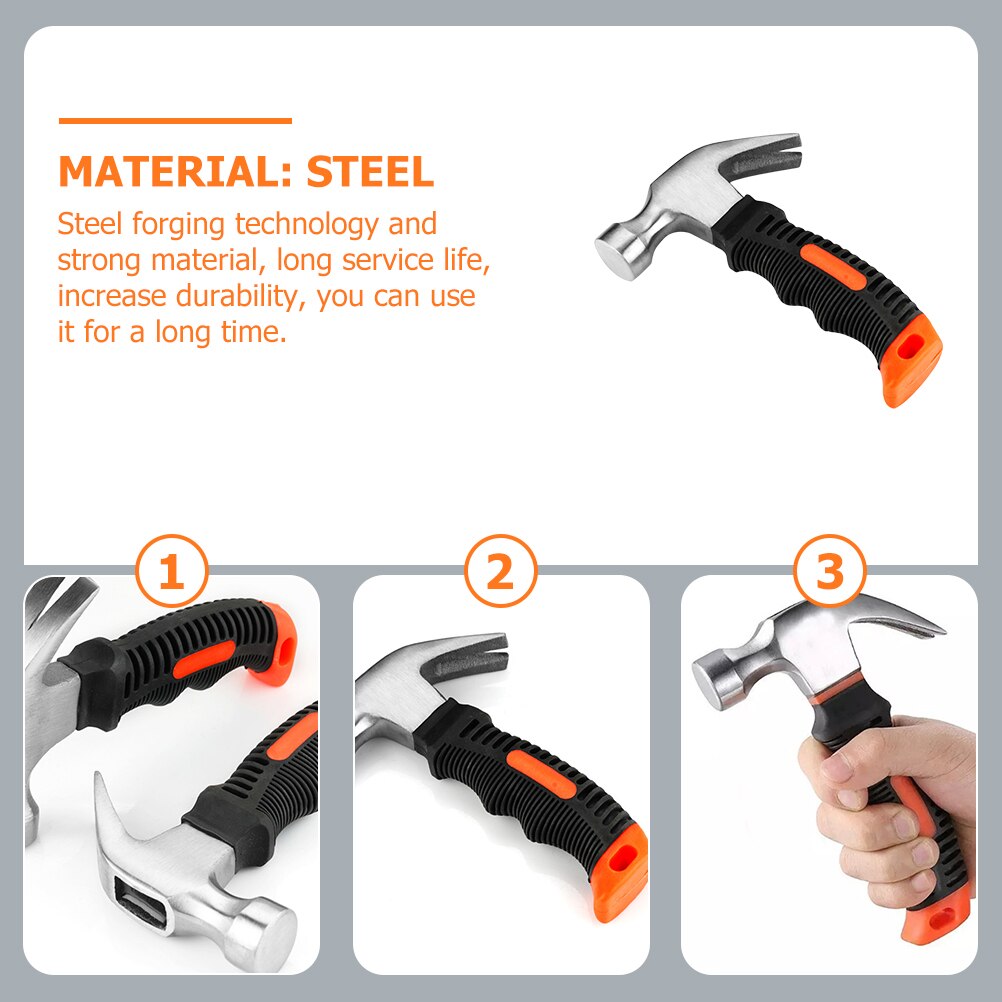 MATERIAL: STEEL

Steel forging technology and strong material, long service life, increase durability, you can use it for a long time.

1

2

3