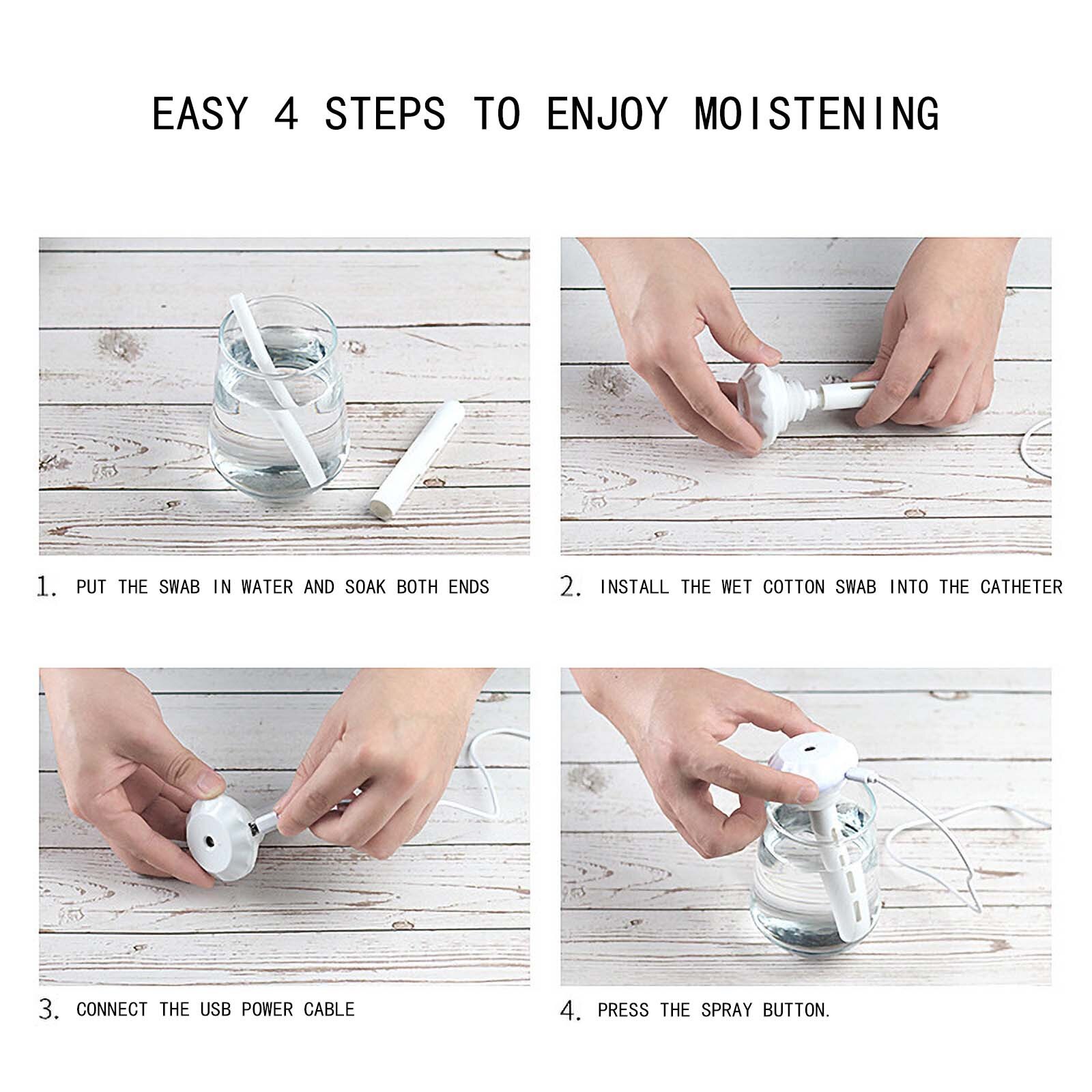 EASY 4 STEPS TO ENJOY MOISTENING

1. PUT THE SWAB IN WATER AND SOAK BOTH ENDS

2. INSTALL THE WET COTTON SWAB INTO THE CATHETER

3. CONNECT THE USB POWER CABLE

4. PRESS THE SPRAY BUTTON.