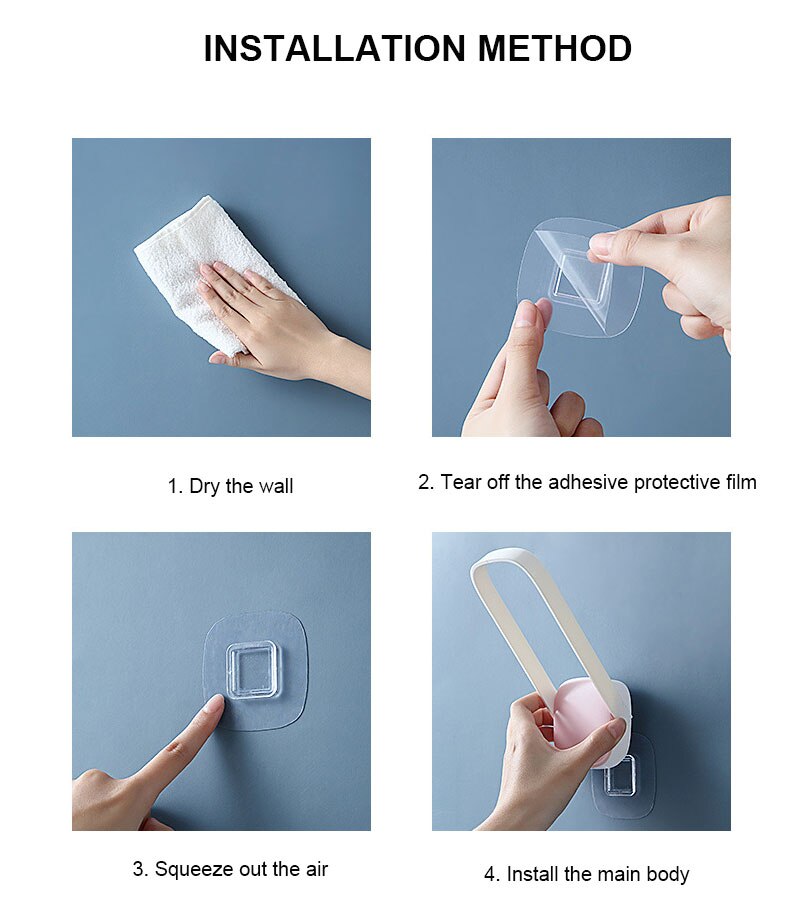 INSTALLATION METHOD

1. Dry the wall

2. Tear off the adhesive protective film

3. Squeeze out the air

4. Install the main body