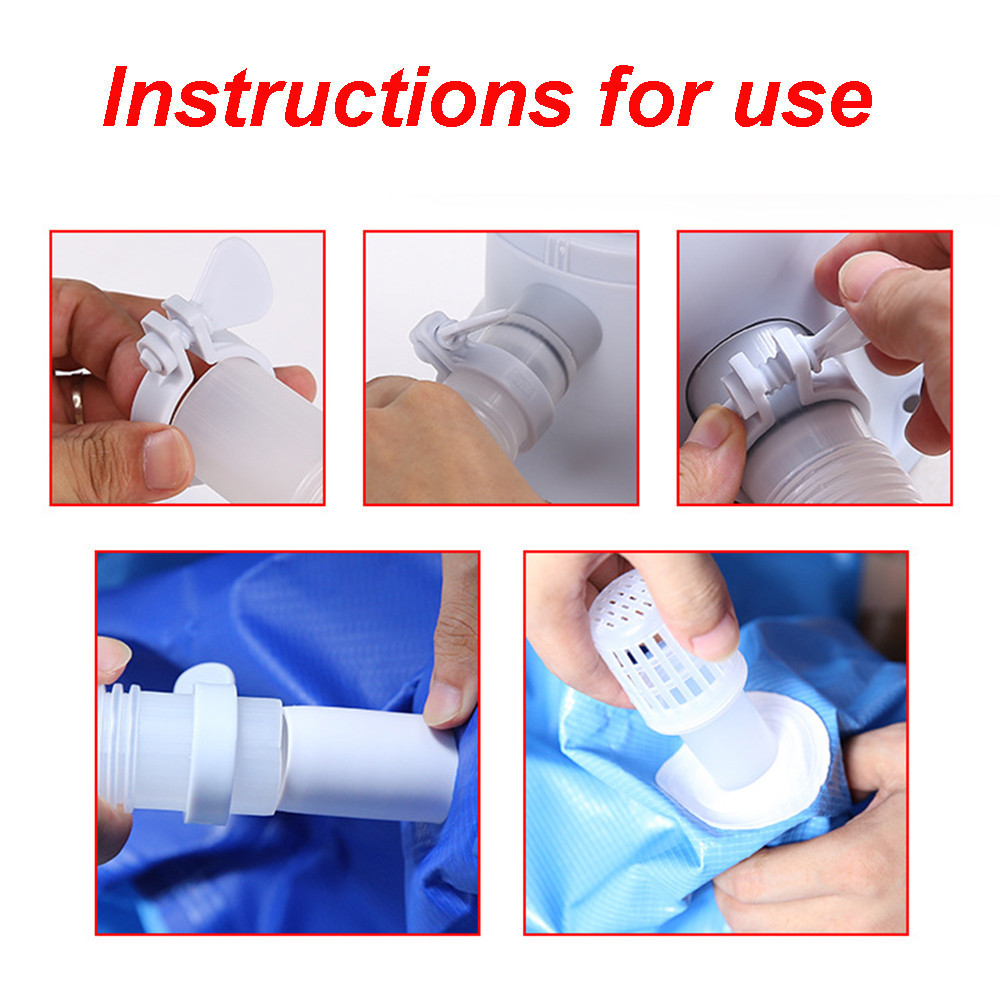 Instructions for use