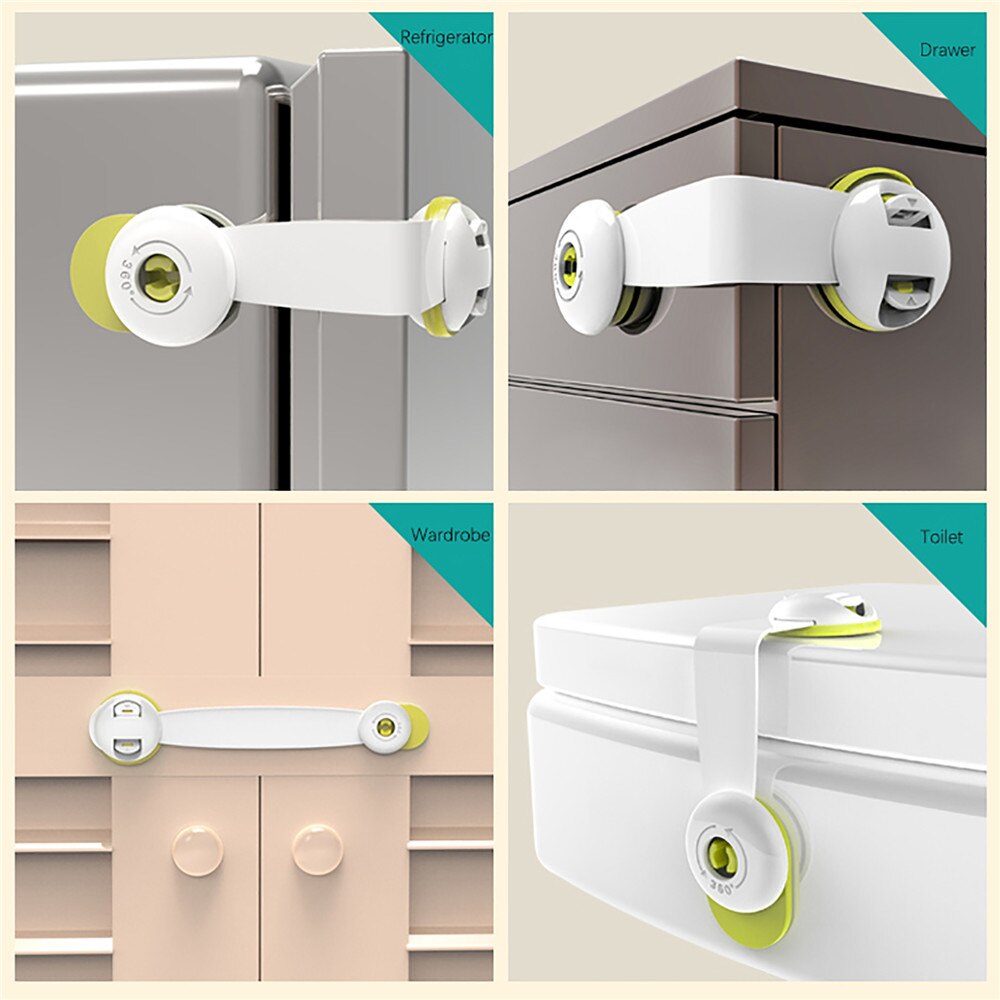 Refrigerator

360°

Drawer

Wardrobe

Toilet

360°