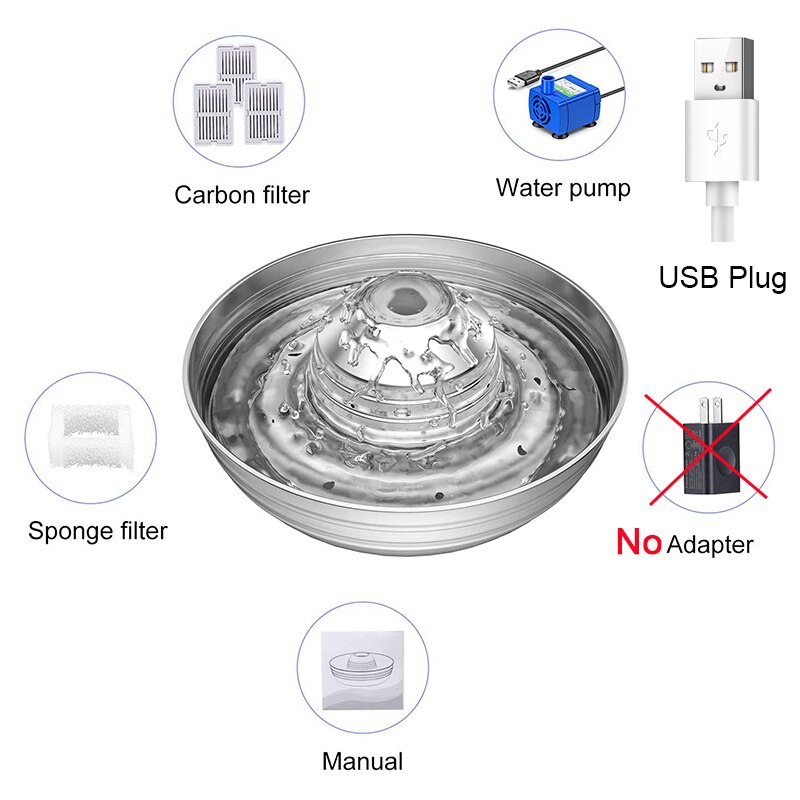 Carbon filter

Water pump

USB Plug

Sponge filter

No Adapter

Manual