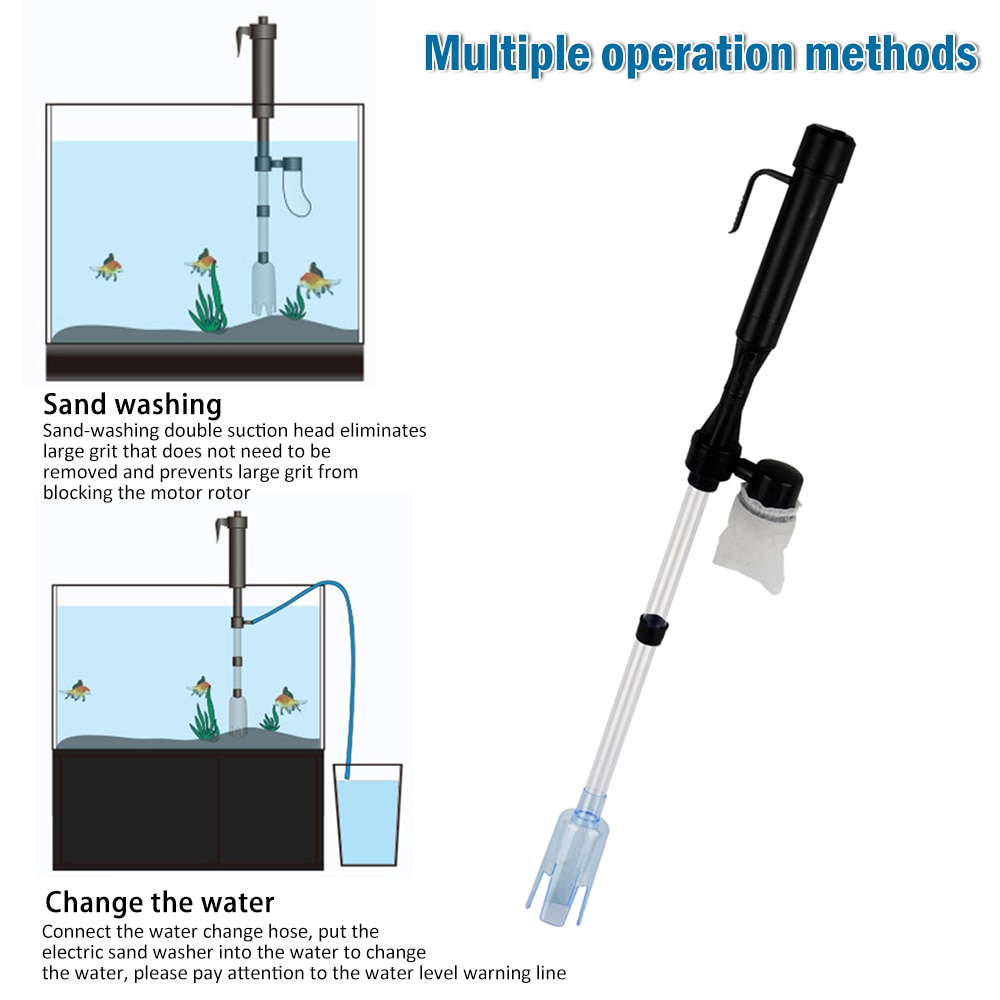 Multiple operation methods

Sand washing
Sand-washing double suction head eliminates large grit that does not need to be removed and prevents large grit from blocking the motor rotor

Change the water
Connect the water change hose, put the electric sand washer into the water to change the water, please pay attention to the water level warning line