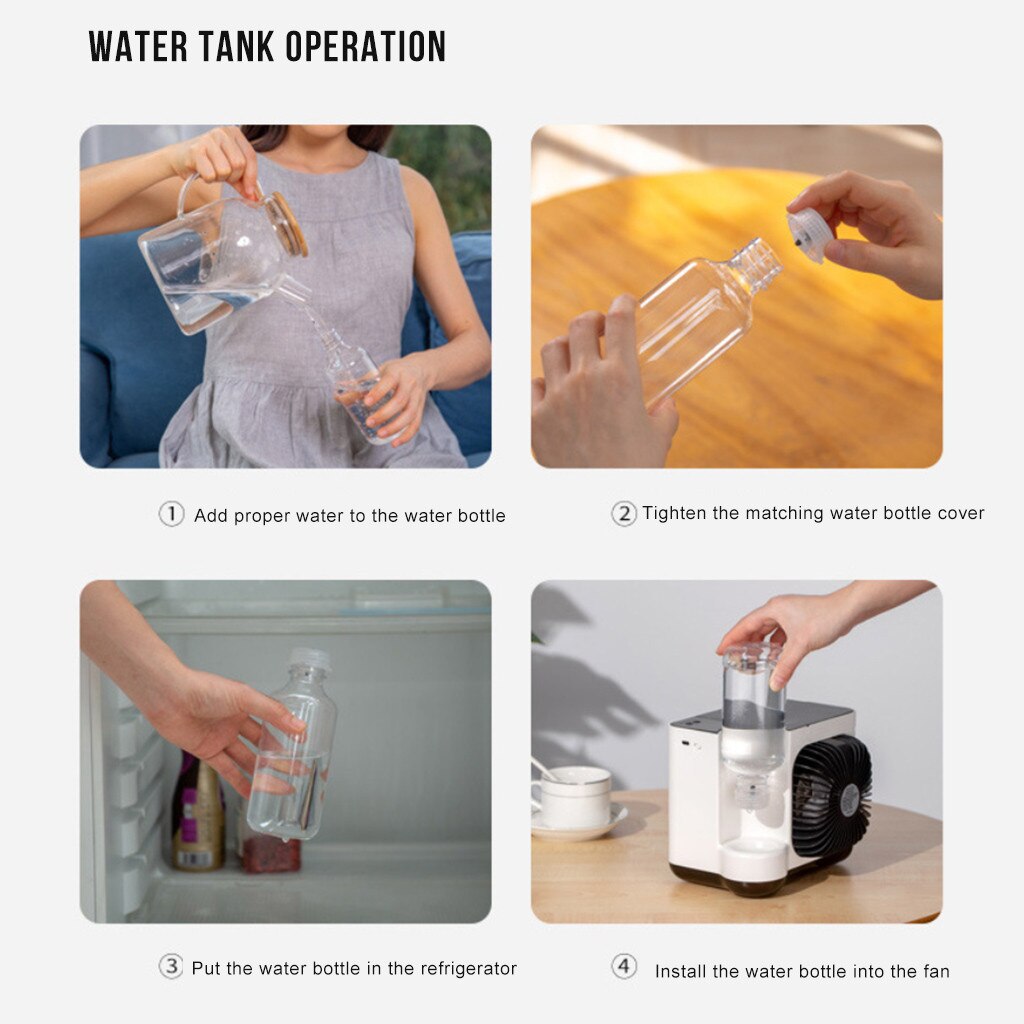 WATER TANK OPERATION

① Add proper water to the water bottle

② Tighten the matching water bottle cover

③ Put the water bottle in the refrigerator

④ Install the water bottle into the fan