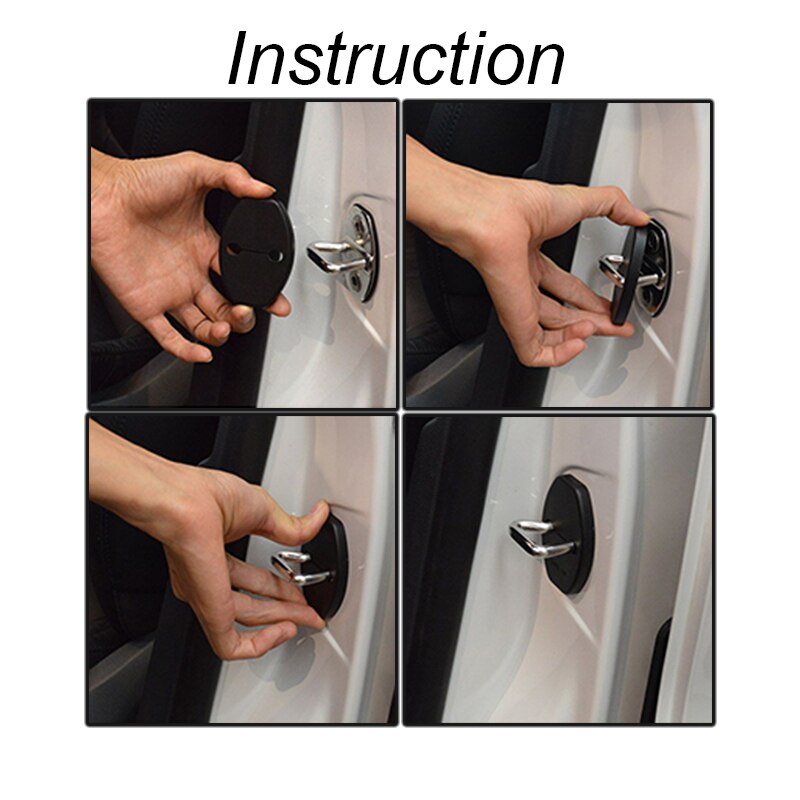 Instruction