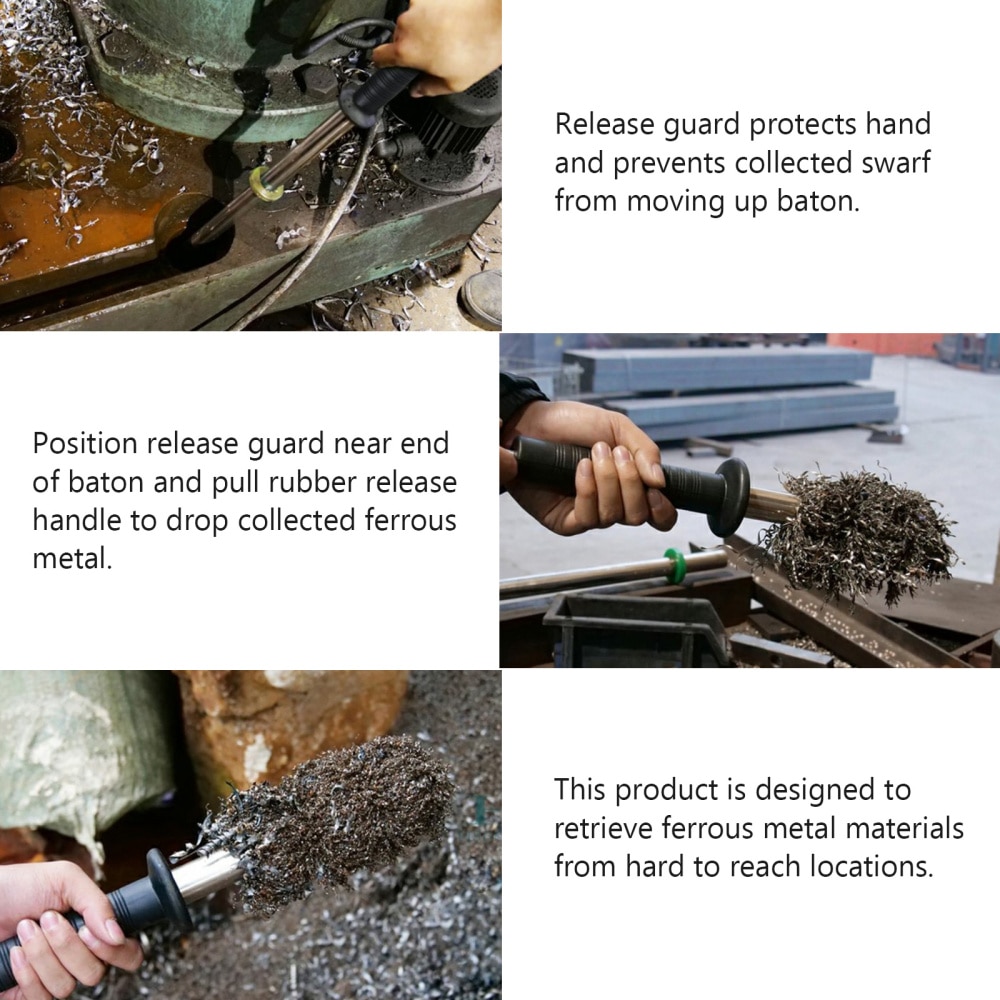 Release guard protects hand and prevents collected swarf from moving up baton.

Position release guard near end of baton and pull rubber release handle to drop collected ferrous metal.

This product is designed to retrieve ferrous metal materials from hard to reach locations.