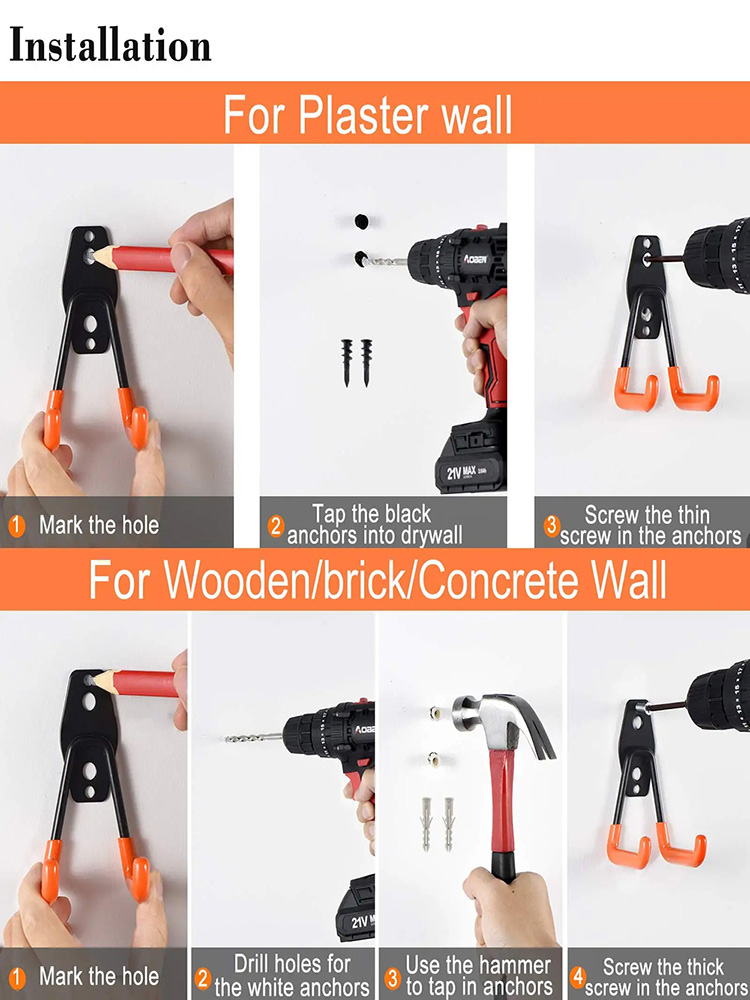 Installation

For Plaster wall

AOBEN

21V MAX

1 Mark the hole

2 Tap the black anchors into drywall

3 Screw the thin screw in the anchors

For Wooden/brick/Concrete Wall

AOBEN

21V M

1 Mark the hole

2 Drill holes for the white anchors

3 Use the hammer to tap in anchors

4 Screw the thick screw in the anchors