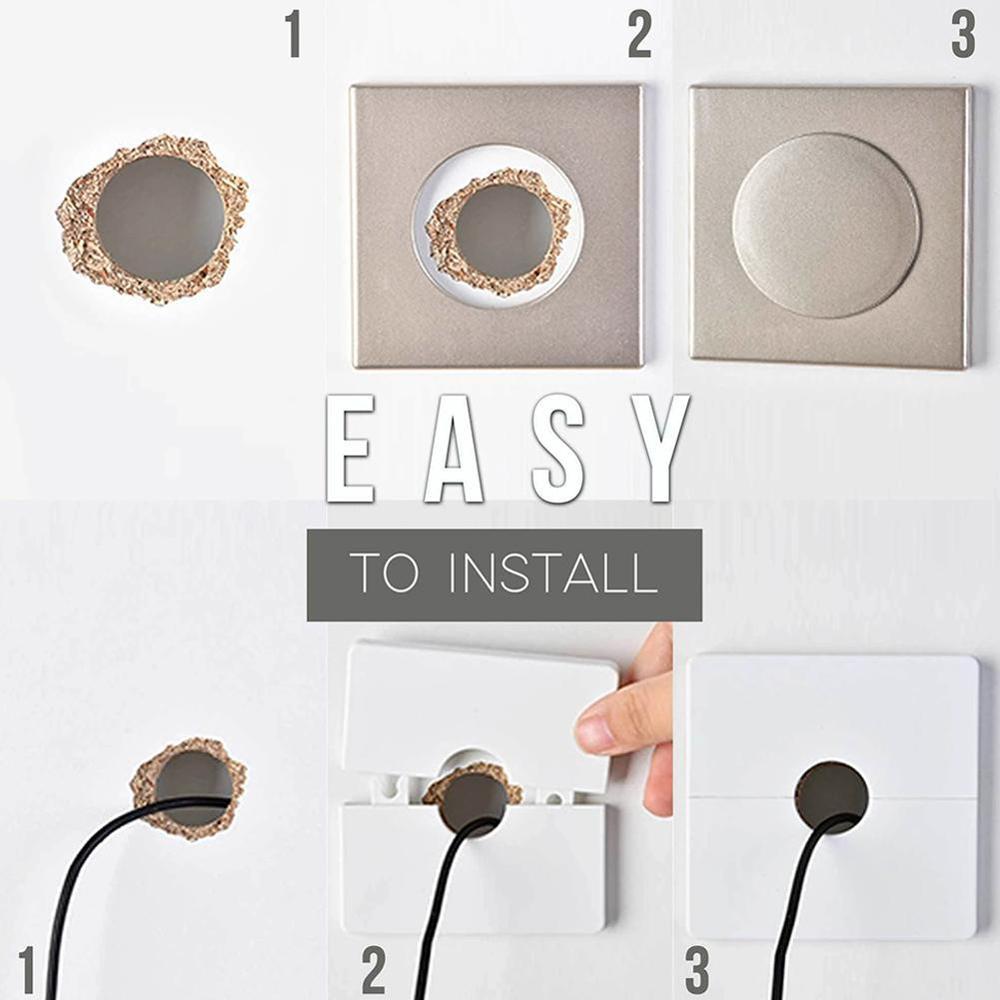 1
2
3
EASY
TO INSTALL
1
2
3