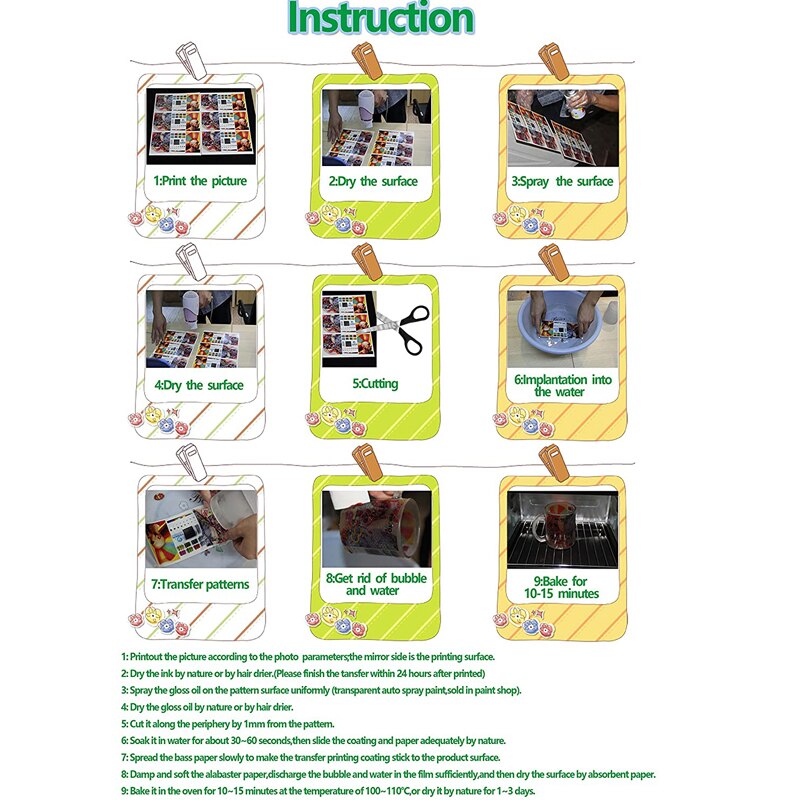 Instruction

1:Print the picture

2:Dry the surface

3:Spray the surface

4:Dry the surface

5:Cutting

6:Implantation into the water

7:Transfer patterns

8:Get rid of bubble and water

9:Bake for 10-15 minutes

1: Printout the picture according to the photo parameters;the mirror side is the printing surface.
2: Dry the ink by nature or by hair drier.(Please finish the tansfer within 24 hours after printed)
3: Spray the gloss oil on the pattern surface uniformly (transparent auto spray paint,sold in paint shop).
4: Dry the gloss oil by nature or by hair drier.
5: Cut it along the periphery by 1mm from the pattern.
6: Soak it in water for about 30~60 seconds,then slide the coating and paper adequately by nature.
7: Spread the bass paper slowly to make the transfer printing coating stick to the product surface.
8: Damp and soft the alabaster paper,discharge the bubble and water in the film sufficiently,and then dry the surface by absorbent paper.
9: Bake it in the oven for 10~15 minutes at the temperature of 100~110°C,or dry it by nature for 1~3 days.