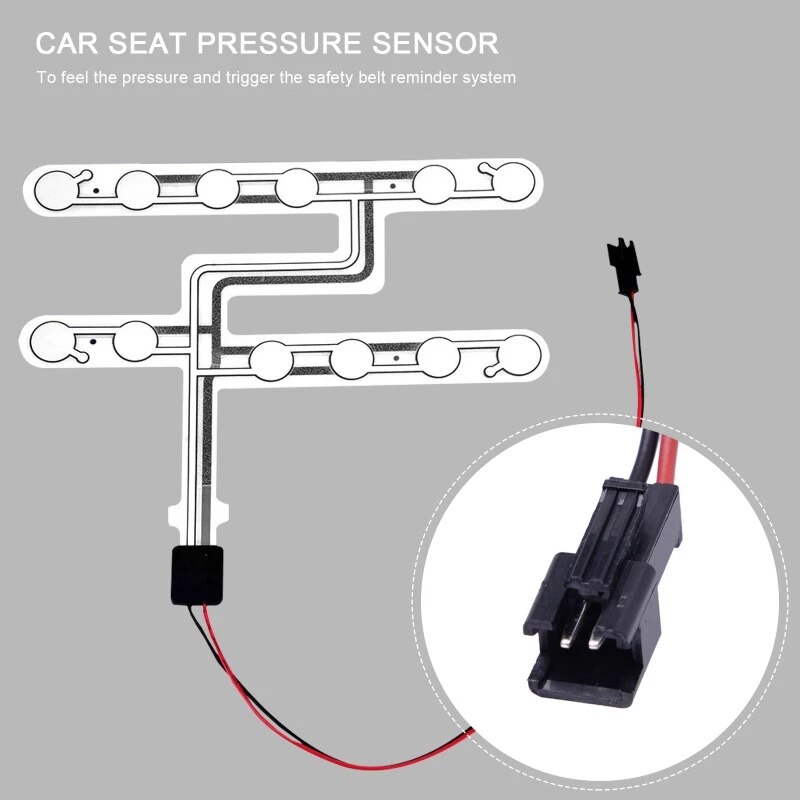 CAR SEAT PRESSURE SENSOR

To feel the pressure and trigger the safety belt reminder system