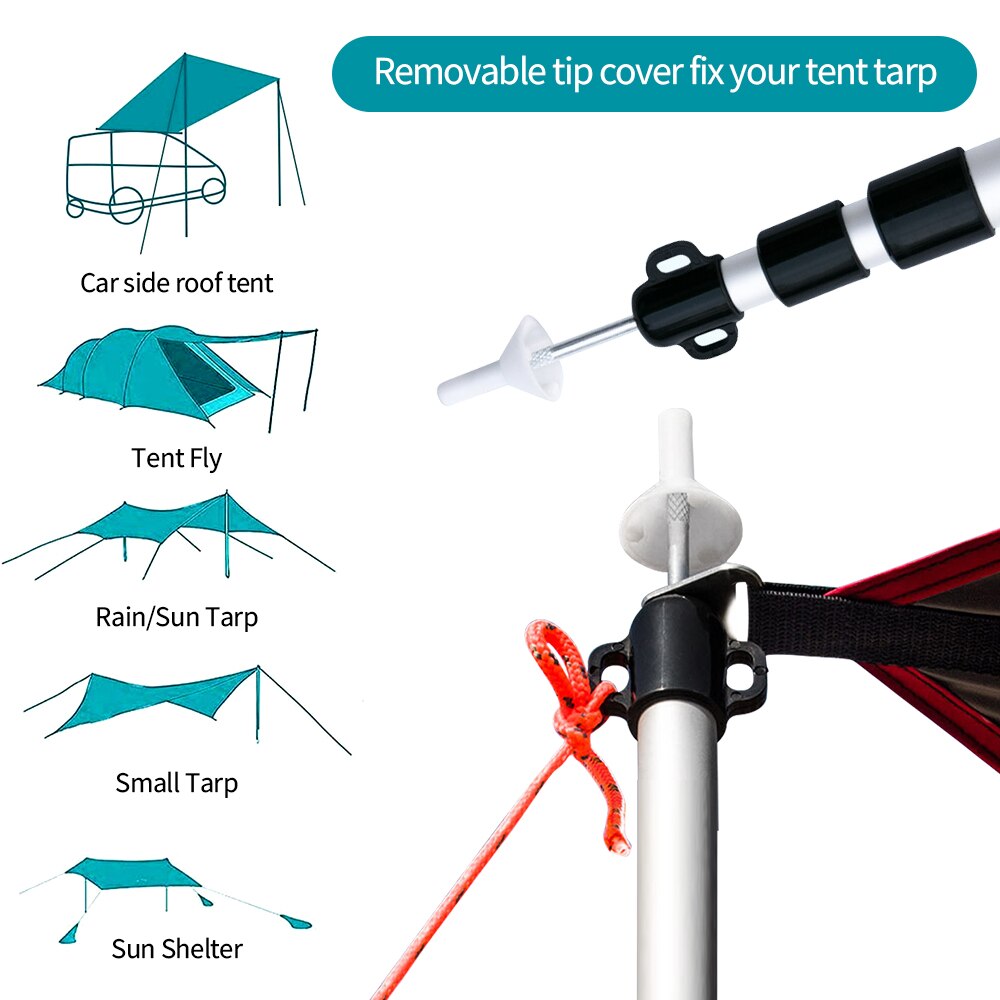 Removable tip cover fix your tent tarp

Car side roof tent

Tent Fly

Rain/Sun Tarp

Small Tarp

Sun Shelter