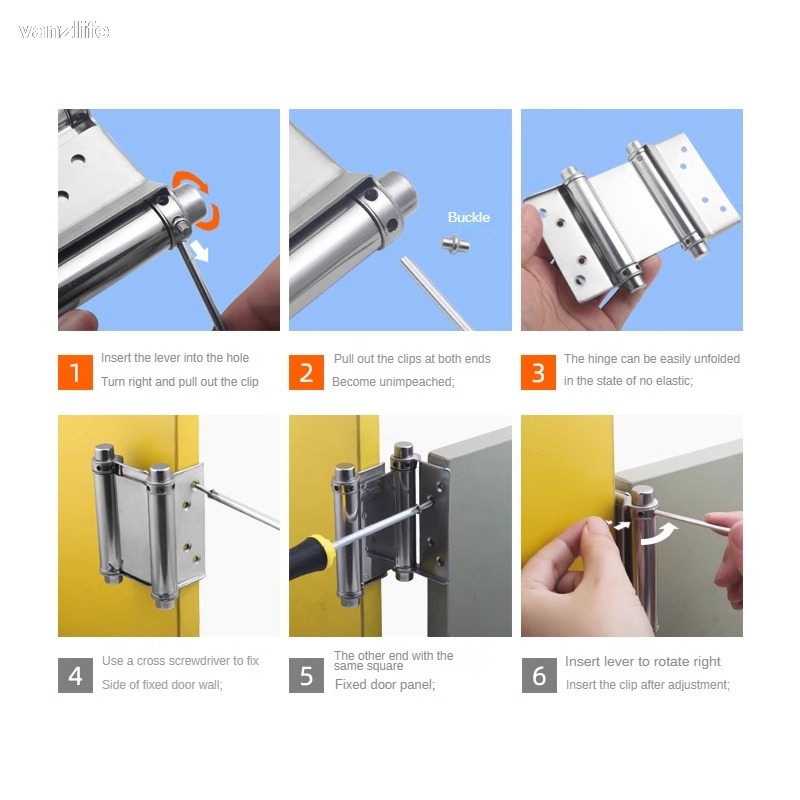 vanzlife

Buckle

1 Insert the lever into the hole
Turn right and pull out the clip

2 Pull out the clips at both ends
Become unimpeached;

3 The hinge can be easily unfolded
in the state of no elastic;

4 Use a cross screwdriver to fix
Side of fixed door wall;

5 The other end with the same square
Fixed door panel;

6 Insert lever to rotate right
Insert the clip after adjustment;