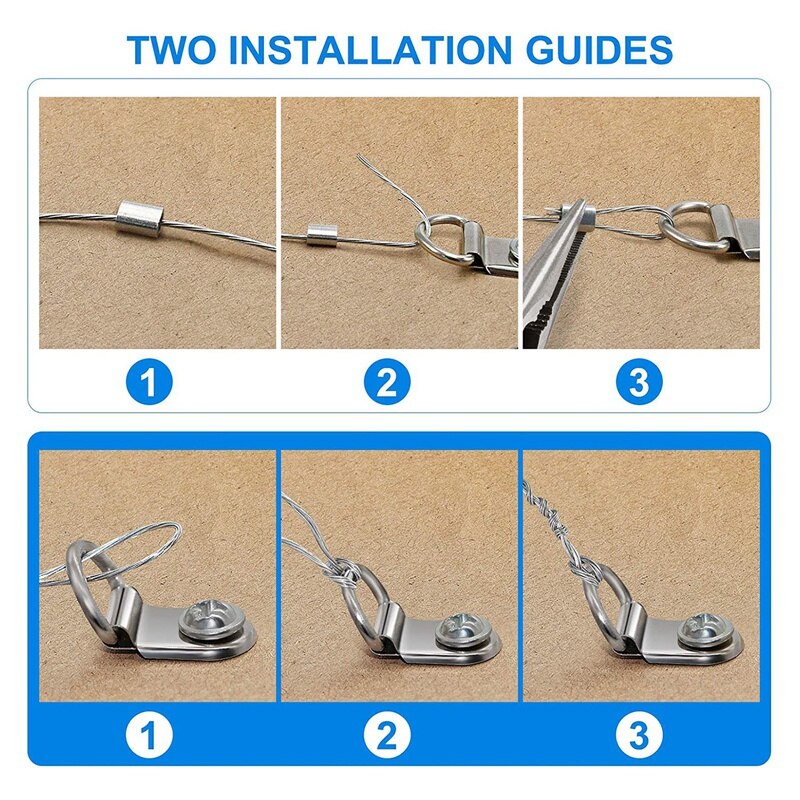 TWO INSTALLATION GUIDES

1

2

3

1

2

3