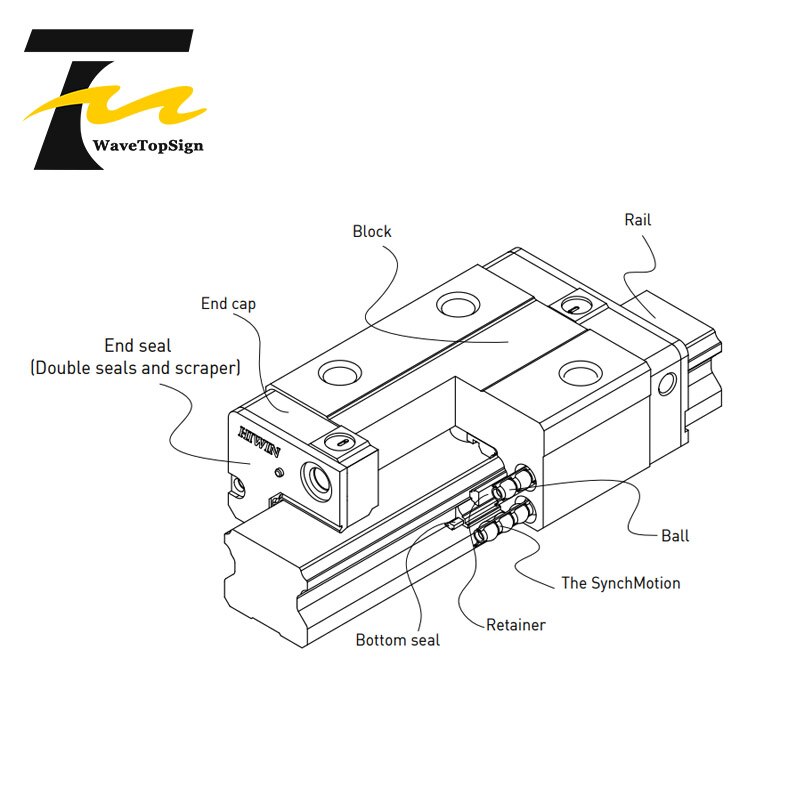 WaveTopSign

Block

Rail

End cap

End seal
(Double seals and scraper)

HIWIN

Ball

The SynchMotion

Retainer

Bottom seal