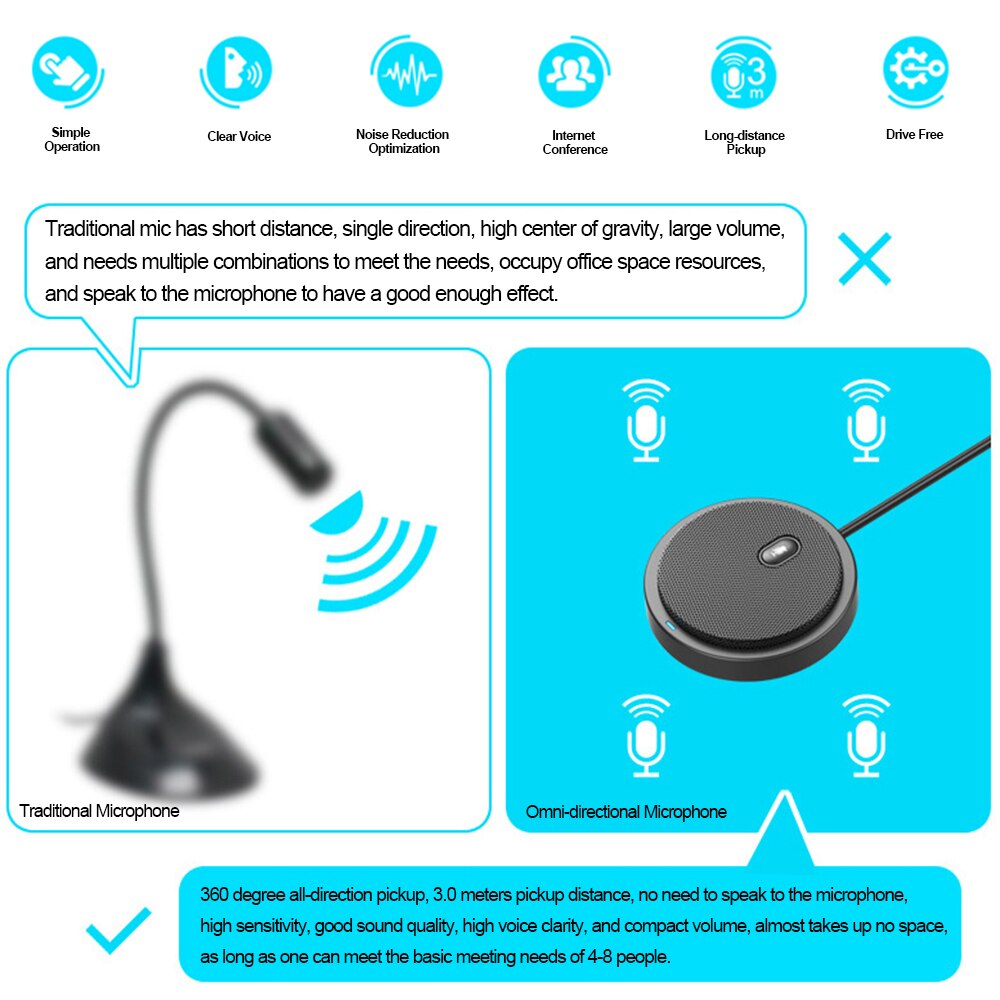 3
m

Simple Operation

Clear Voice

Noise Reduction Optimization

Internet Conference

Long-distance Pickup

Drive Free

Traditional mic has short distance, single direction, high center of gravity, large volume, and needs multiple combinations to meet the needs, occupy office space resources, and speak to the microphone to have a good enough effect.

Traditional Microphone

Omni-directional Microphone

360 degree all-direction pickup, 3.0 meters pickup distance, no need to speak to the microphone, high sensitivity, good sound quality, high voice clarity, and compact volume, almost takes up no space, as long as one can meet the basic meeting needs of 4-8 people.