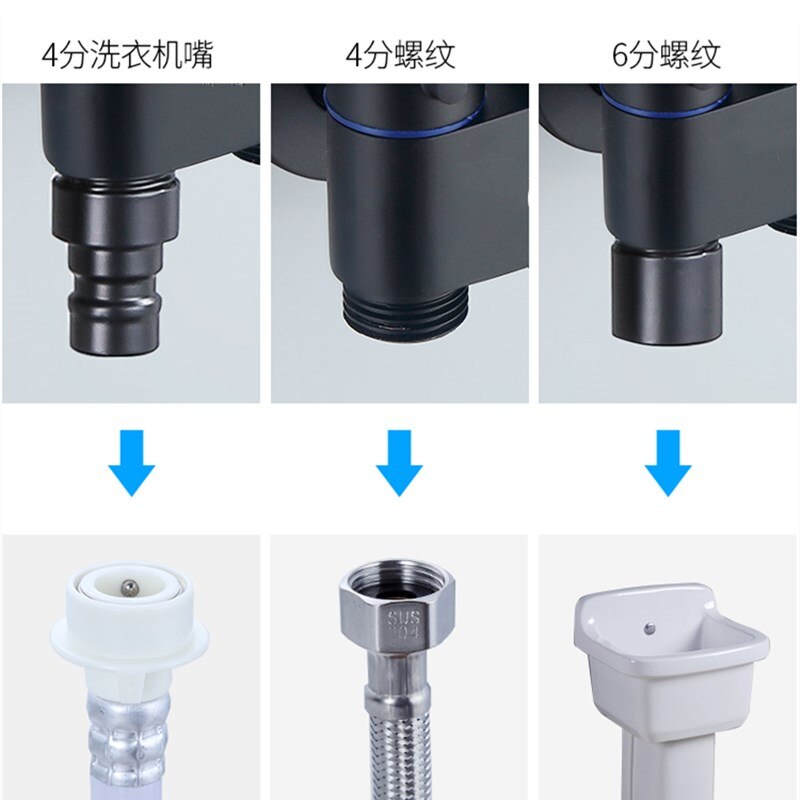 4分洗衣机嘴

4分螺纹

6分螺纹

SUS
304