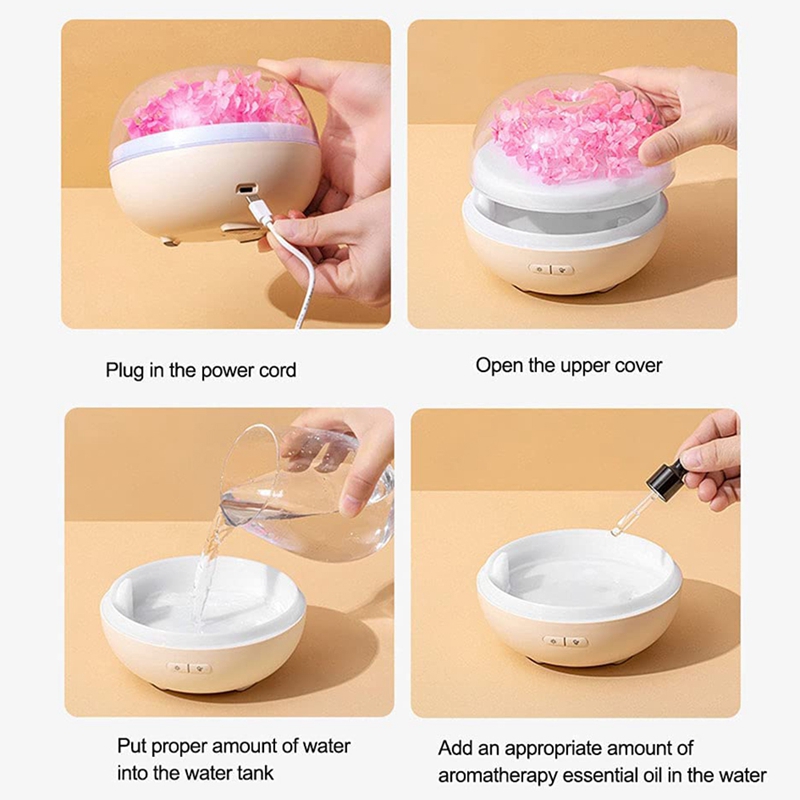 Plug in the power cord

Open the upper cover

Put proper amount of water into the water tank

Add an appropriate amount of aromatherapy essential oil in the water