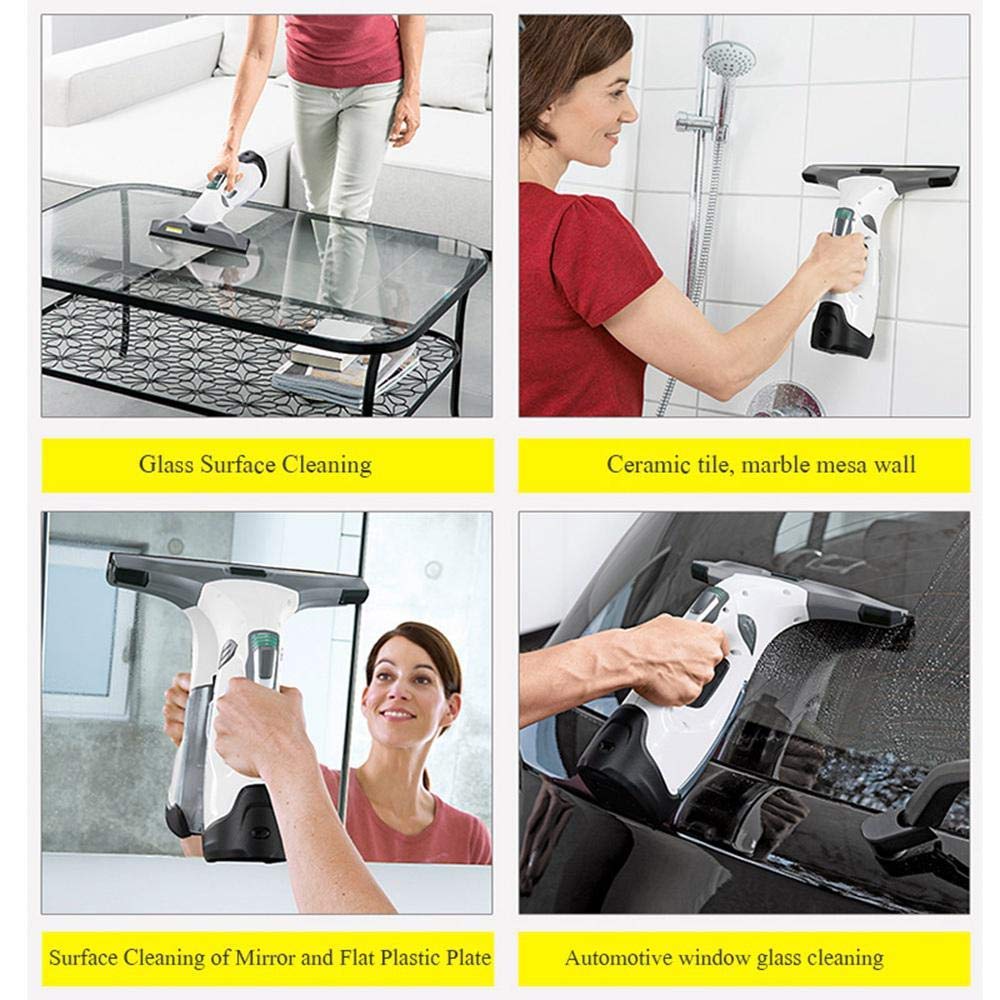 Glass Surface Cleaning

Ceramic tile, marble mesa wall

Surface Cleaning of Mirror and Flat Plastic Plate

Automotive window glass cleaning