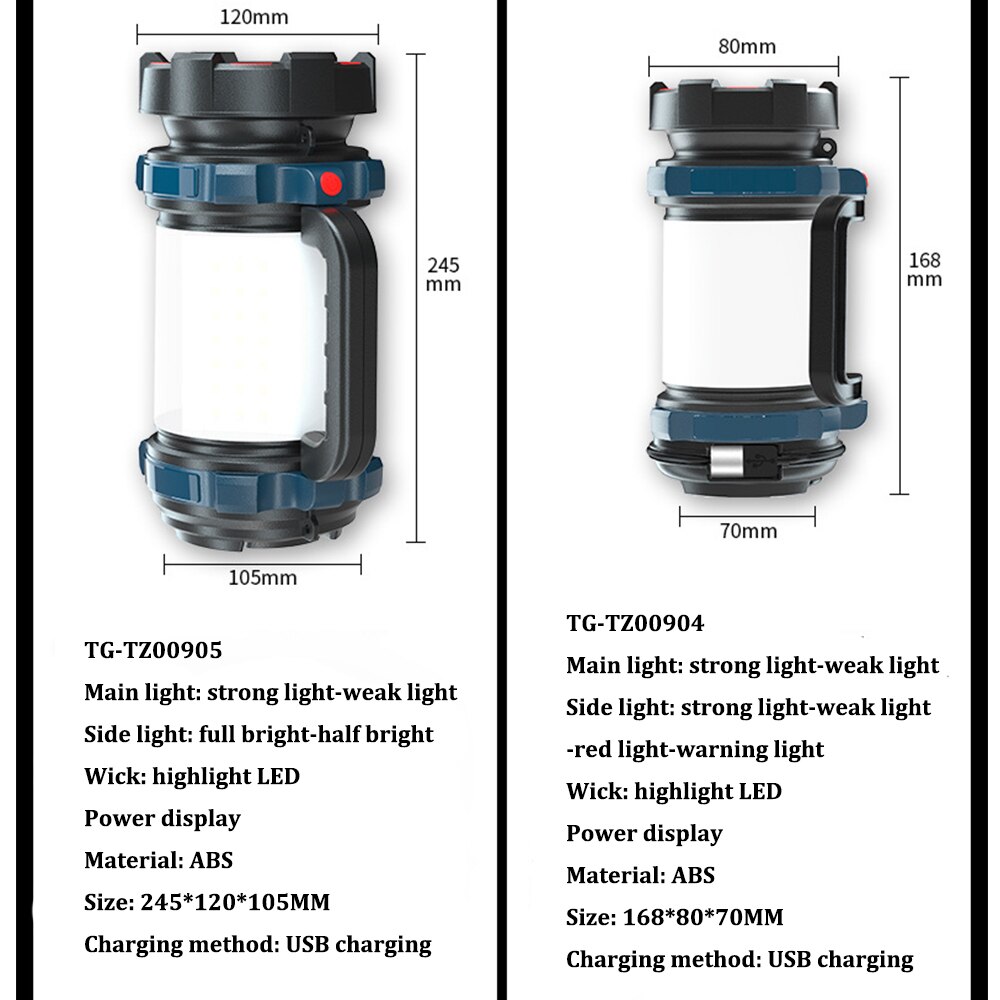 120mm

245
mm

105mm

TG-TZ00905
Main light: strong light-weak light
Side light: full bright-half bright
Wick: highlight LED
Power display
Material: ABS
Size: 245*120*105MM
Charging method: USB charging

80mm

168
mm

70mm

TG-TZ00904
Main light: strong light-weak light
Side light: strong light-weak light -red light-warning light
Wick: highlight LED
Power display
Material: ABS
Size: 168*80*70MM
Charging method: USB charging