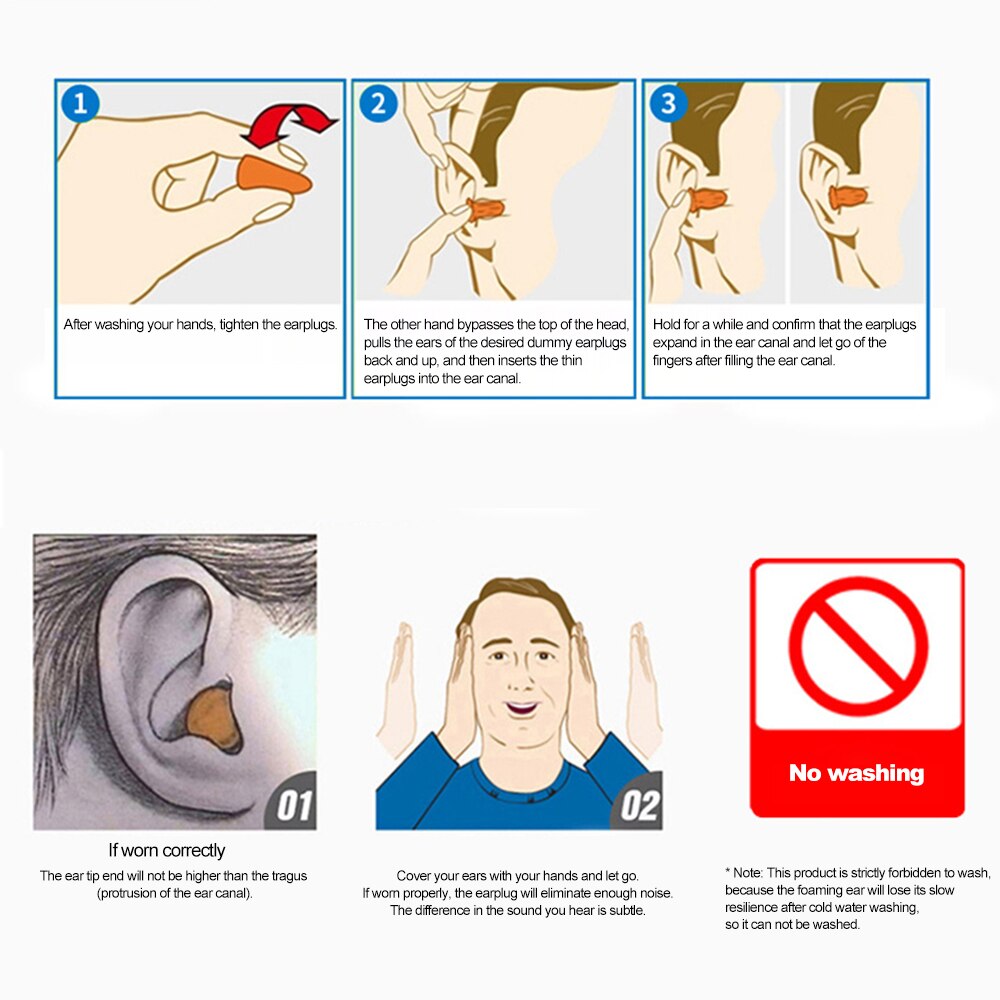 1

After washing your hands, tighten the earplugs.

2

The other hand bypasses the top of the head, pulls the ears of the desired dummy earplugs back and up, and then inserts the thin earplugs into the ear canal.

3

Hold for a while and confirm that the earplugs expand in the ear canal and let go of the fingers after filling the ear canal.

01

If worn correctly

The ear tip end will not be higher than the tragus (protrusion of the ear canal).

02

Cover your ears with your hands and let go.
If worn properly, the earplug will eliminate enough noise.
The difference in the sound you hear is subtle.

No washing

* Note: This product is strictly forbidden to wash, because the foaming ear will lose its slow resilience after cold water washing, so it can not be washed.