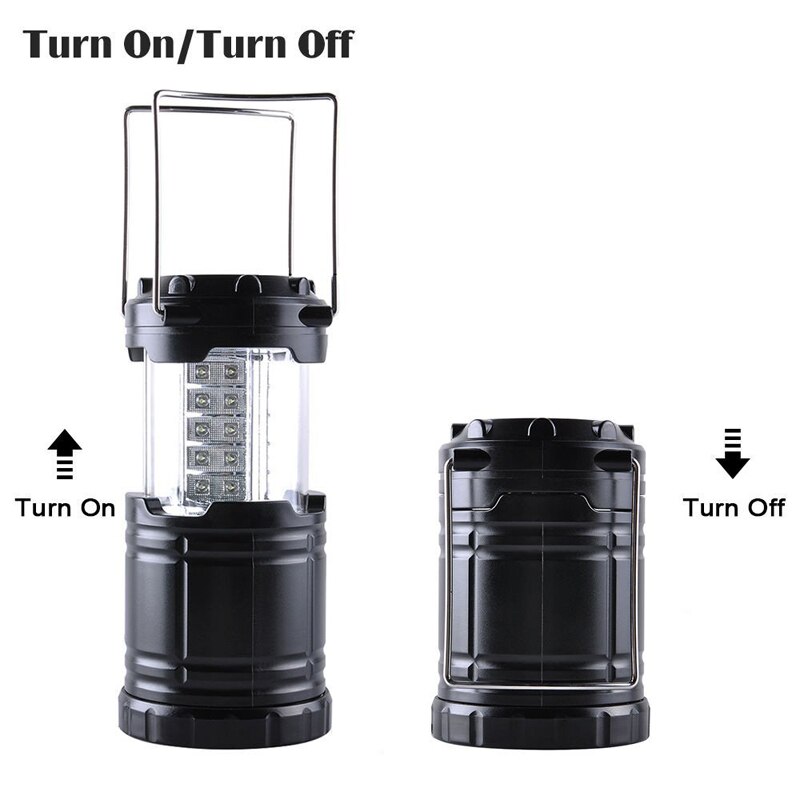 Turn On/Turn Off

Turn On

Turn Off