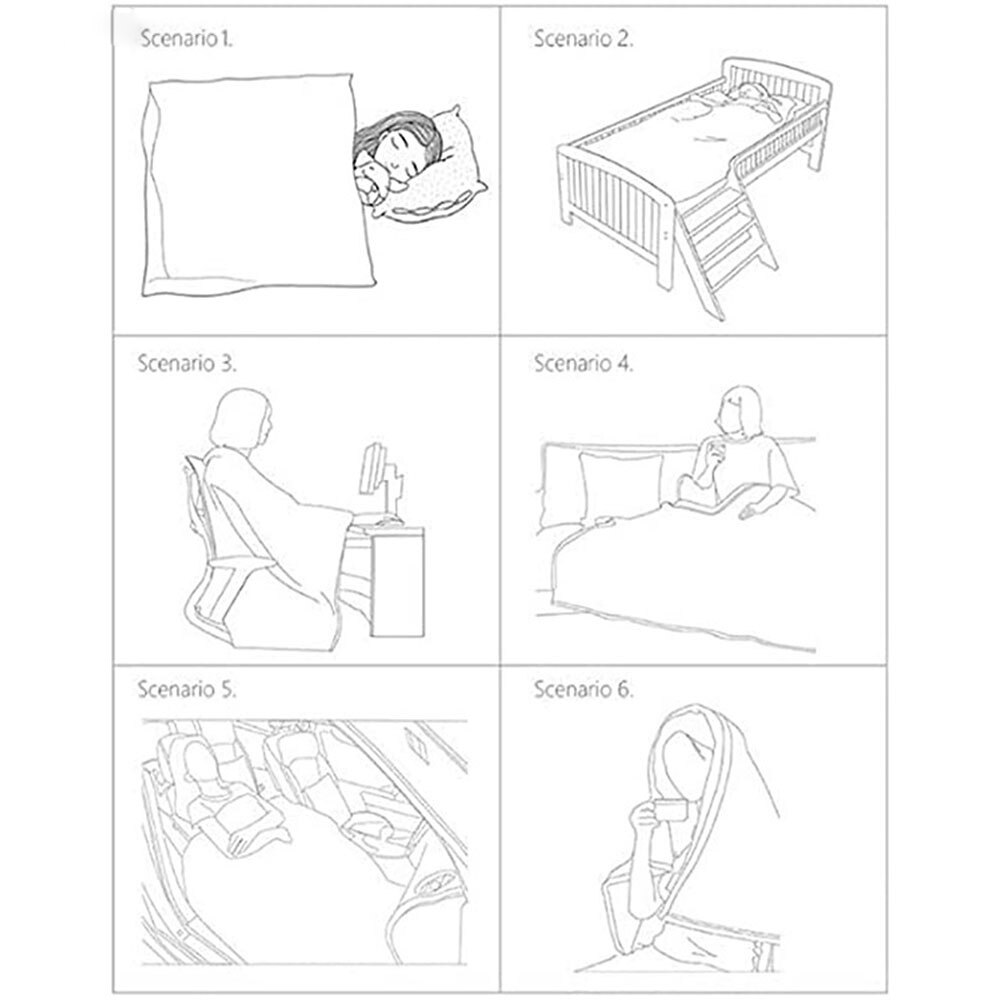 Scenario 1.

Scenario 2.

Scenario 3.

Scenario 4.

Scenario 5.

Scenario 6.