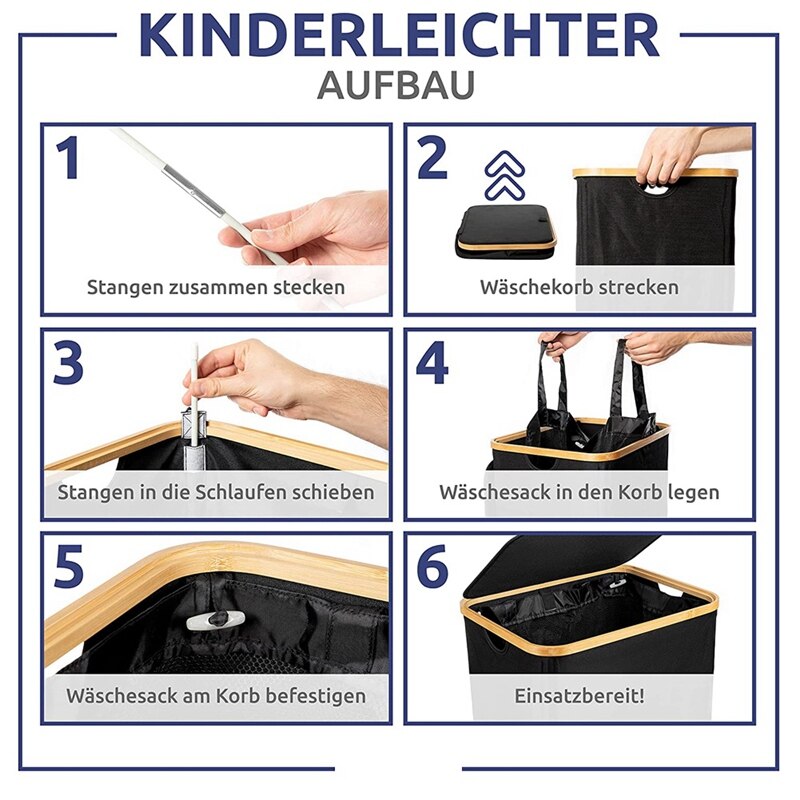 KINDERLEICHTER
AUFBAU

1
Stangen zusammen stecken

2
Wäschekorb strecken

3
Stangen in die Schlaufen schieben

4
Wäschesack in den Korb legen

5
Wäschesack am Korb befestigen

6
Einsatzbereit!