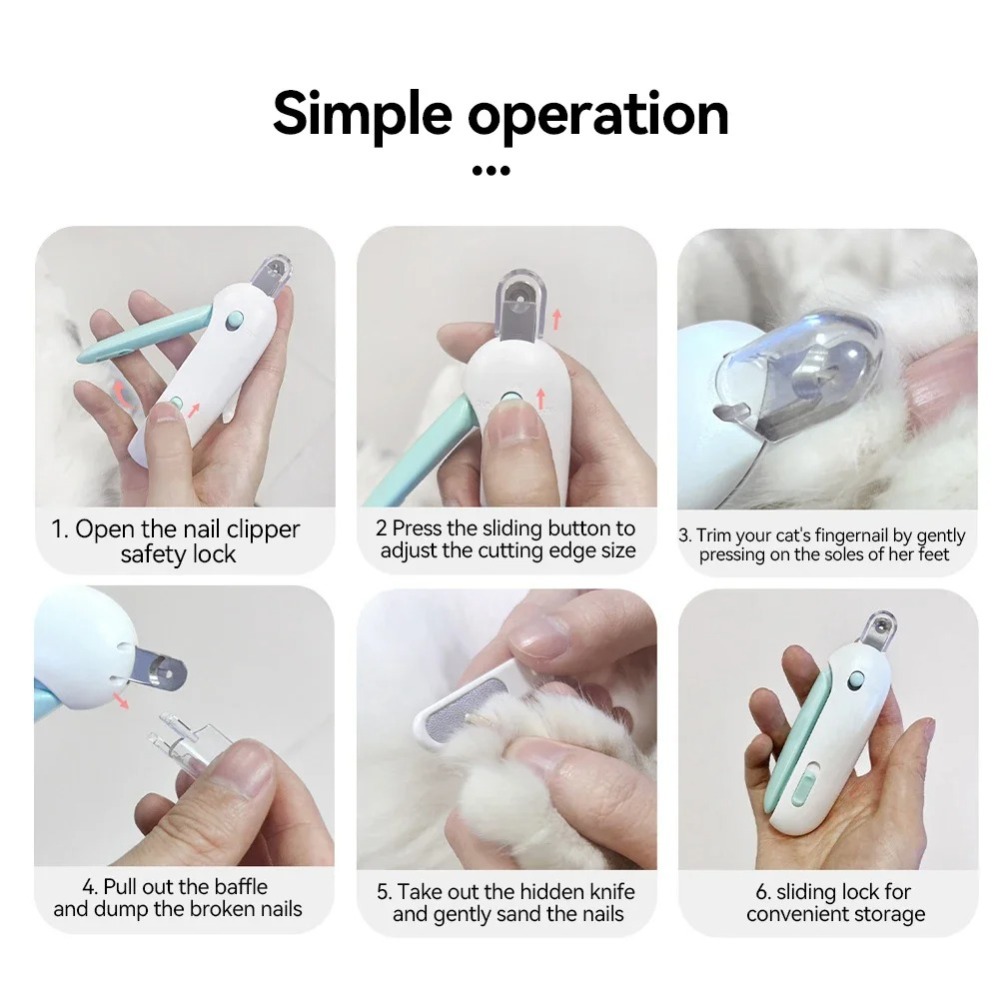 Simple operation

1. Open the nail clipper safety lock

2 Press the sliding button to adjust the cutting edge size

3. Trim your cat's fingernail by gently pressing on the soles of her feet

4. Pull out the baffle and dump the broken nails

5. Take out the hidden knife and gently sand the nails

6. sliding lock for convenient storage