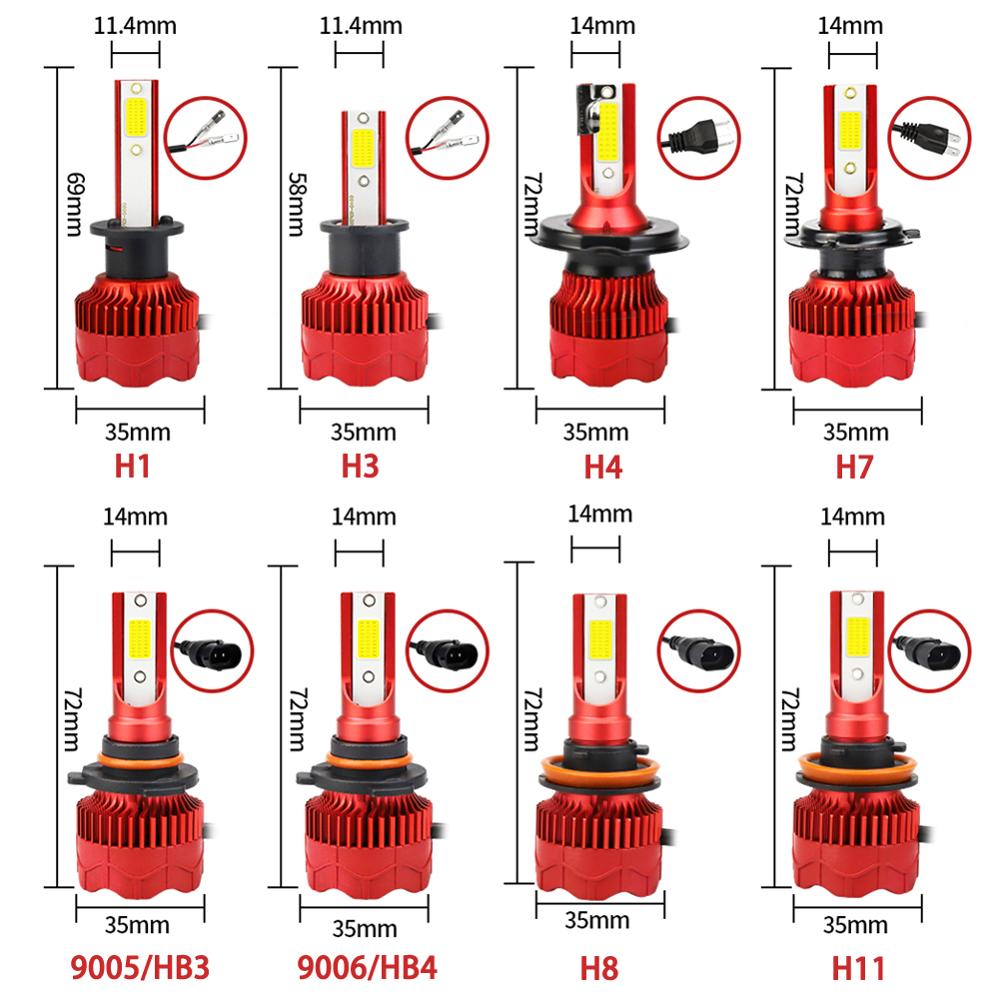 11.4mm
69mm
35mm
H1

11.4mm
58mm
35mm
H3

14mm
72mm
35mm
H4

14mm
72mm
35mm
H7

14mm
72mm
35mm
9005/HB3

14mm
72mm
35mm
9006/HB4

14mm
72mm
35mm
H8

14mm
72mm
35mm
H11