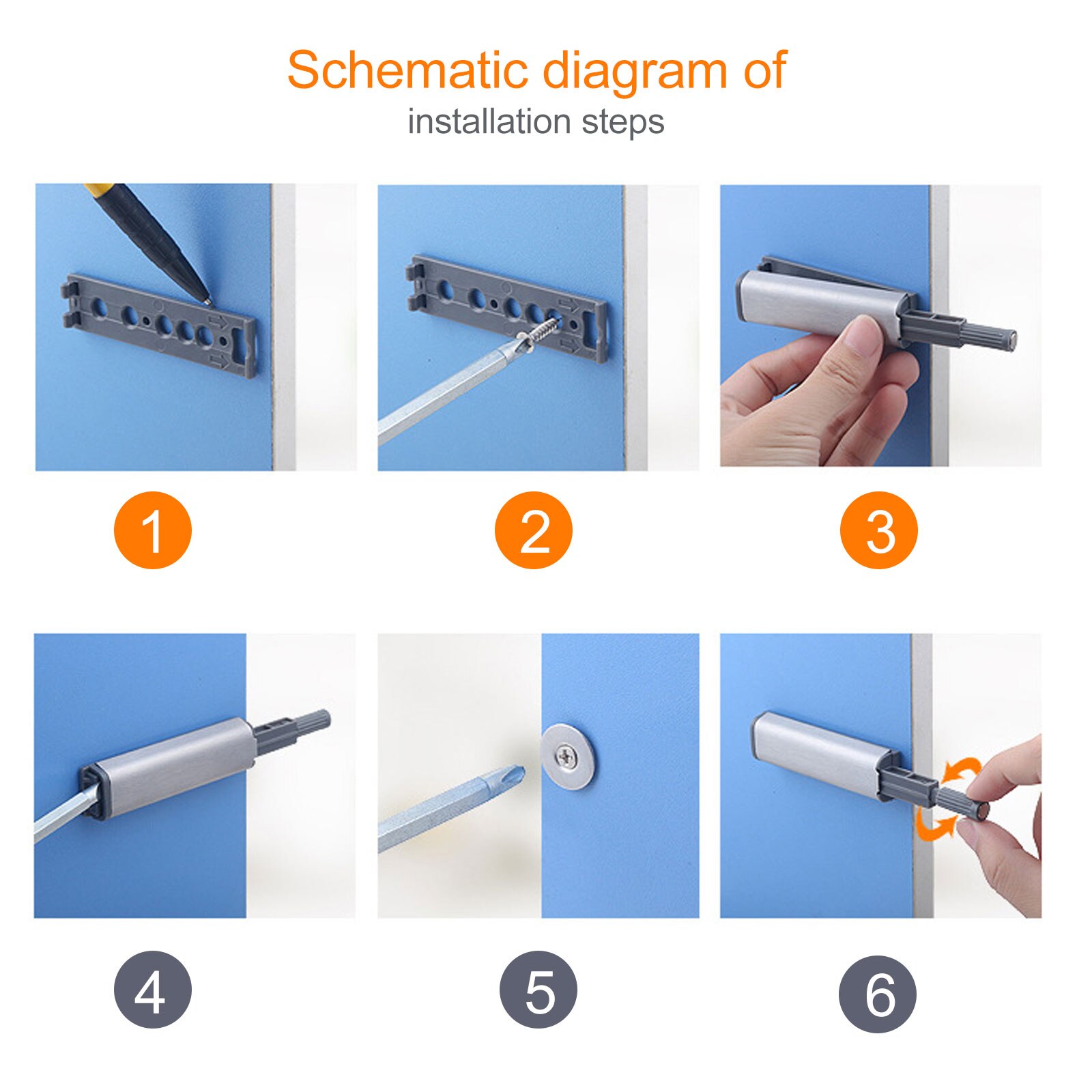 Schematic diagram of
installation steps

1

2

3

4

5

6