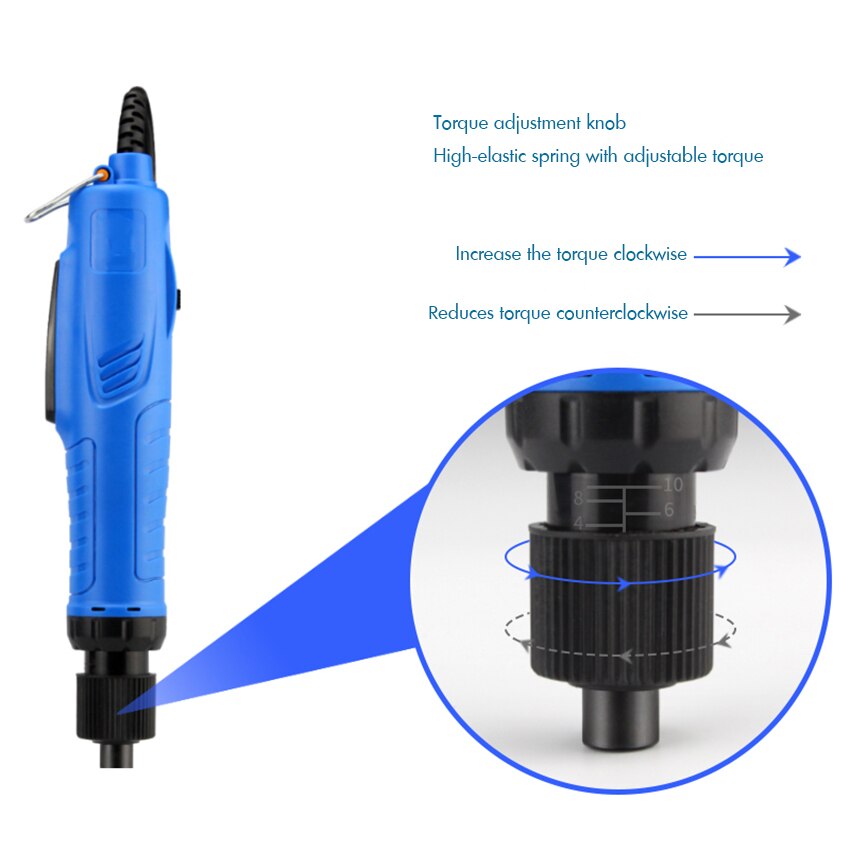 Torque adjustment knob
High-elastic spring with adjustable torque

Increase the torque clockwise

Reduces torque counterclockwise

10
8
6
4