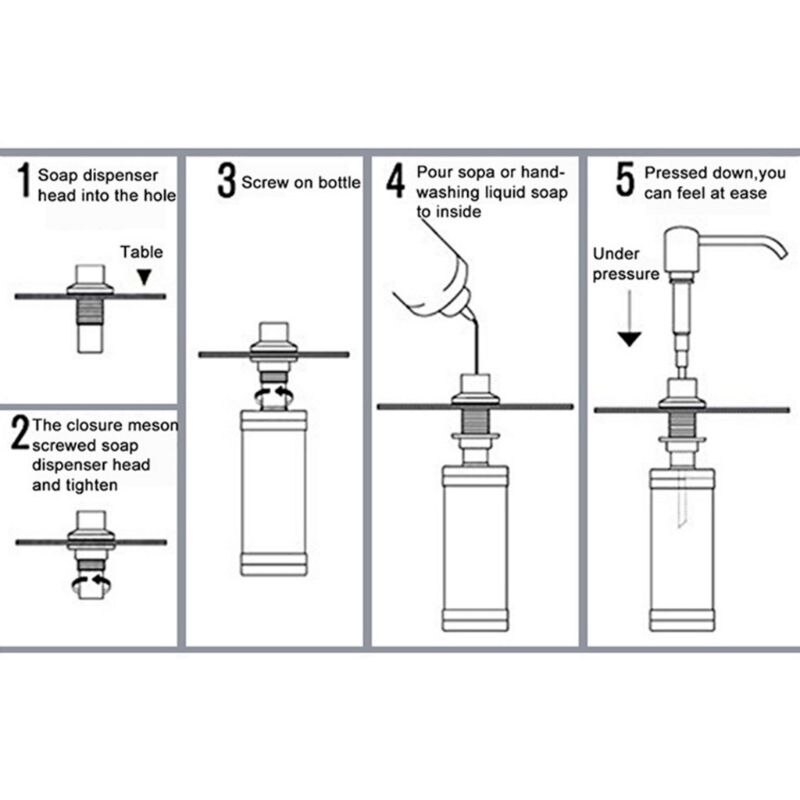 1 Soap dispenser head into the hole

Table

2 The closure meson screwed soap dispenser head and tighten

3 Screw on bottle

4 Pour sopa or hand-washing liquid soap to inside

5 Pressed down,you can feel at ease

Under pressure