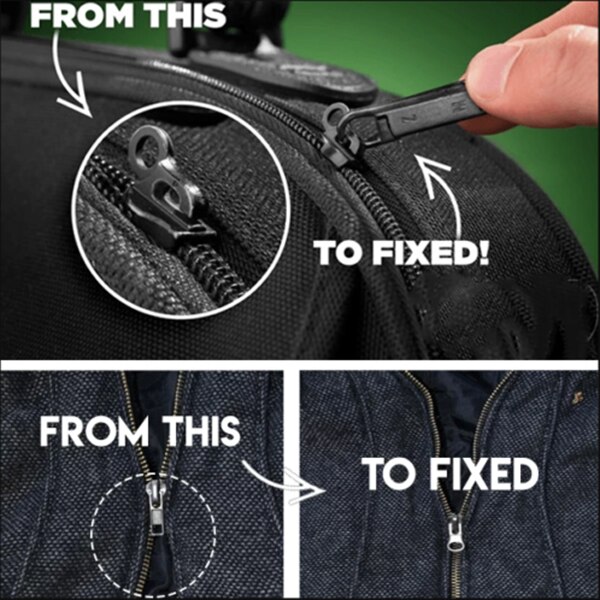 FROM THIS

TO FIXED!

FROM THIS

TO FIXED