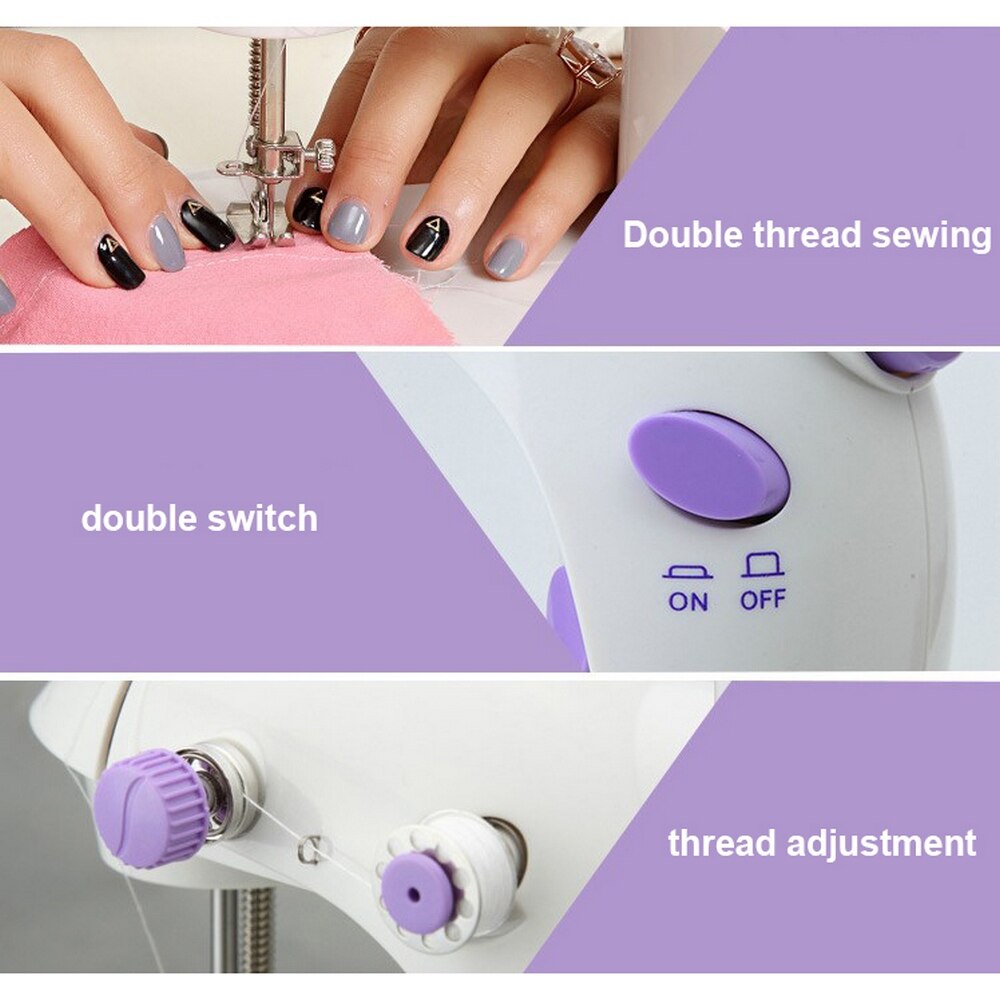 Double thread sewing

double switch

ON OFF

thread adjustment