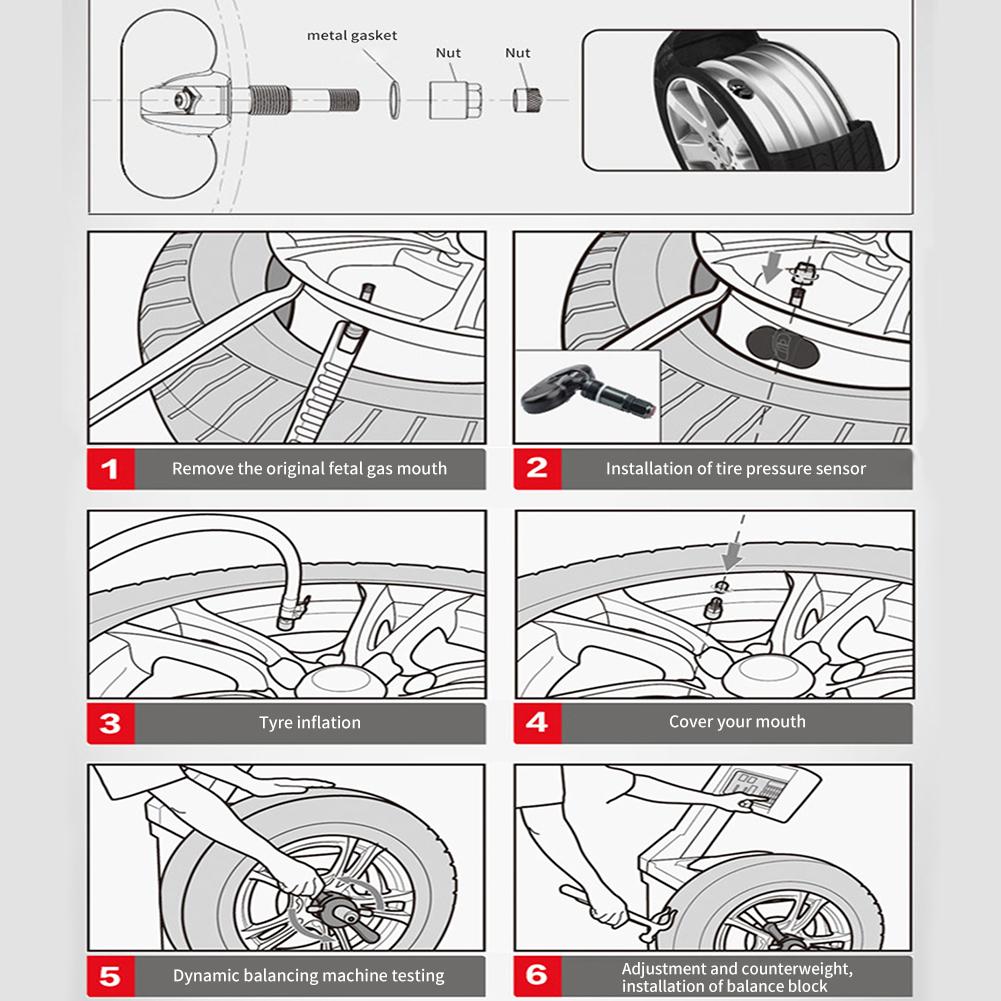 metal gasket

Nut

Nut

1 Remove the original fetal gas mouth

2 Installation of tire pressure sensor

3 Tyre inflation

4 Cover your mouth

5 Dynamic balancing machine testing

6 Adjustment and counterweight, installation of balance block