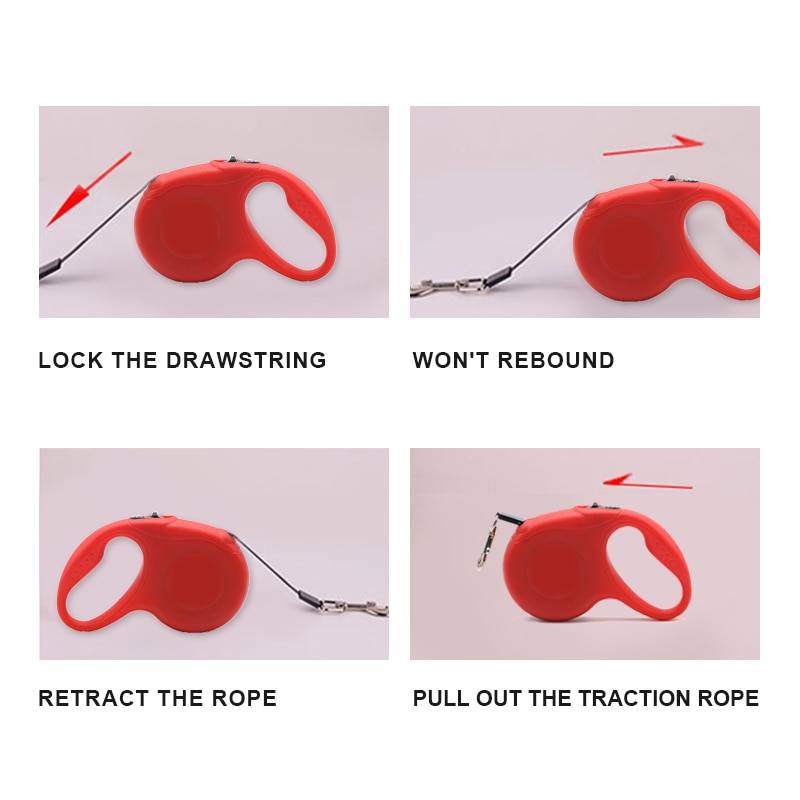 LOCK THE DRAWSTRING

WON'T REBOUND

RETRACT THE ROPE

PULL OUT THE TRACTION ROPE