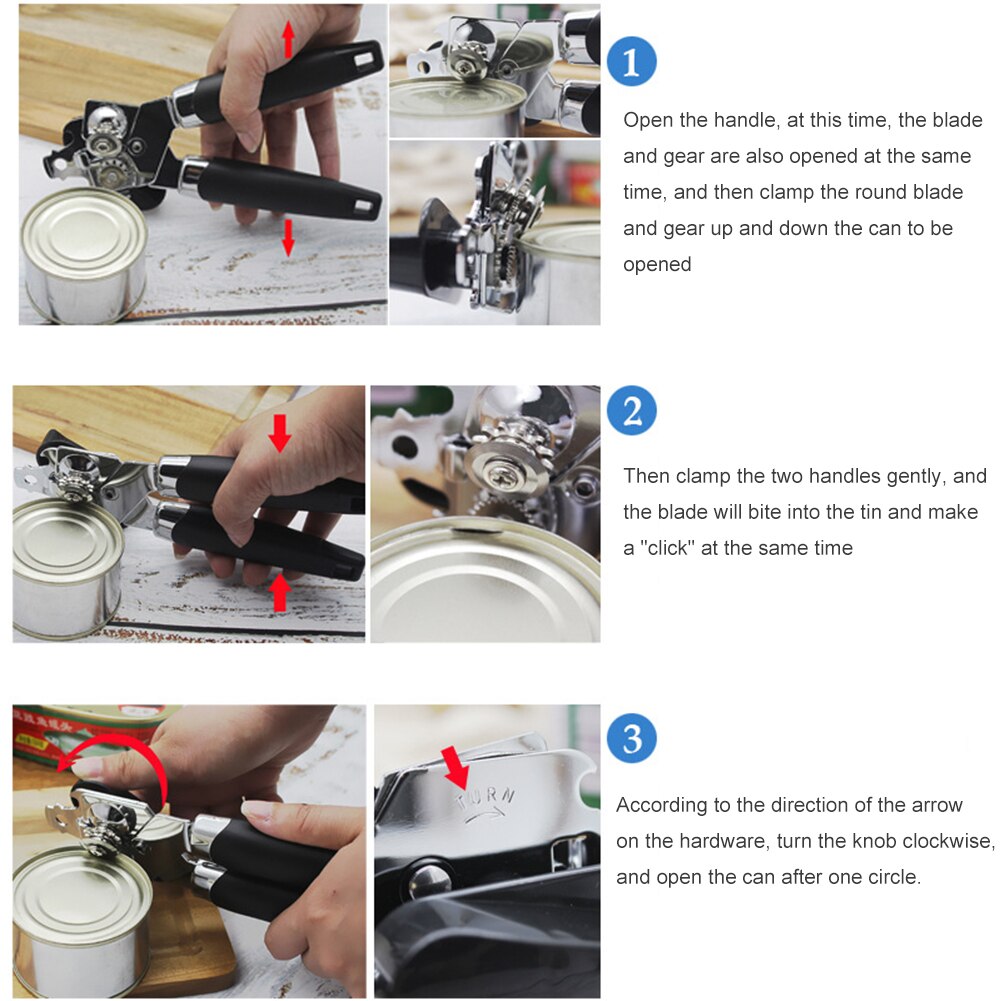 1

Open the handle, at this time, the blade and gear are also opened at the same time, and then clamp the round blade and gear up and down the can to be opened

2

Then clamp the two handles gently, and the blade will bite into the tin and make a "click" at the same time

3

TURN

According to the direction of the arrow on the hardware, turn the knob clockwise, and open the can after one circle.