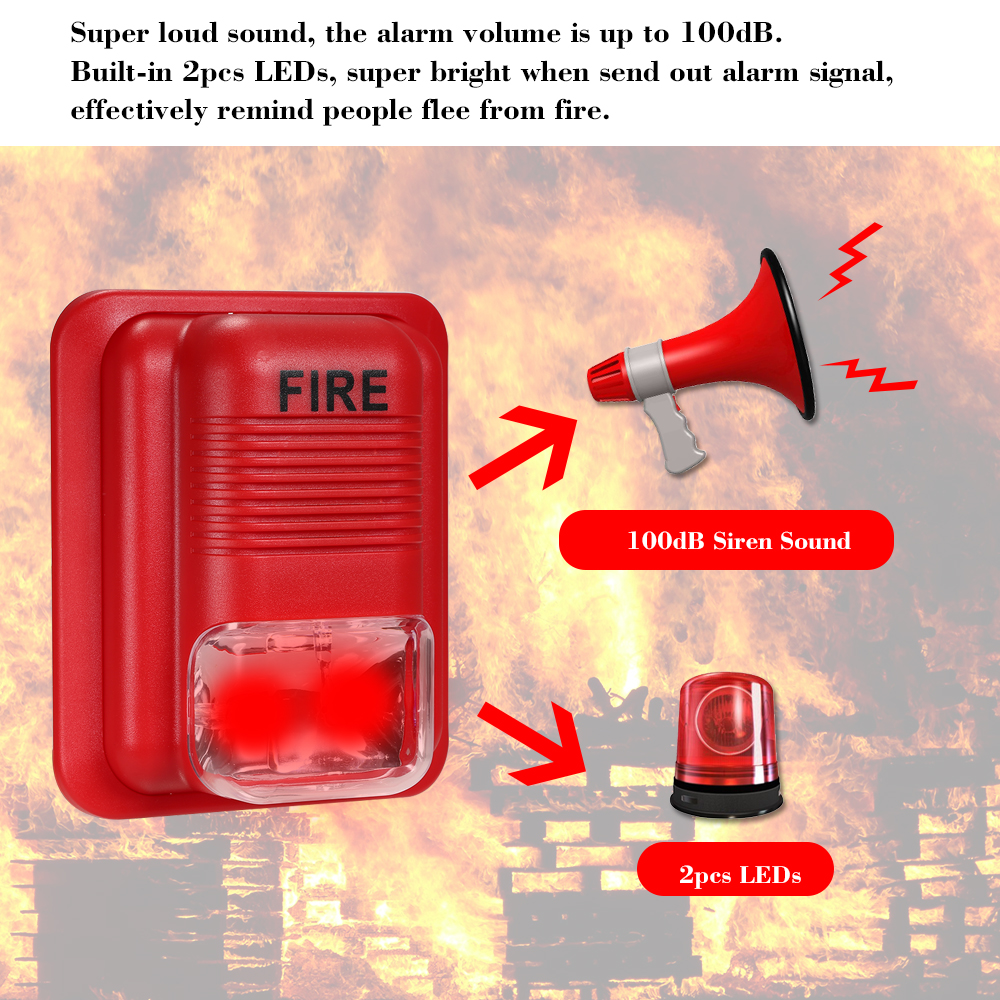 Super loud sound, the alarm volume is up to 100dB.
Built-in 2pcs LEDs, super bright when send out alarm signal, effectively remind people flee from fire.

FIRE

100dB Siren Sound

2pcs LEDs