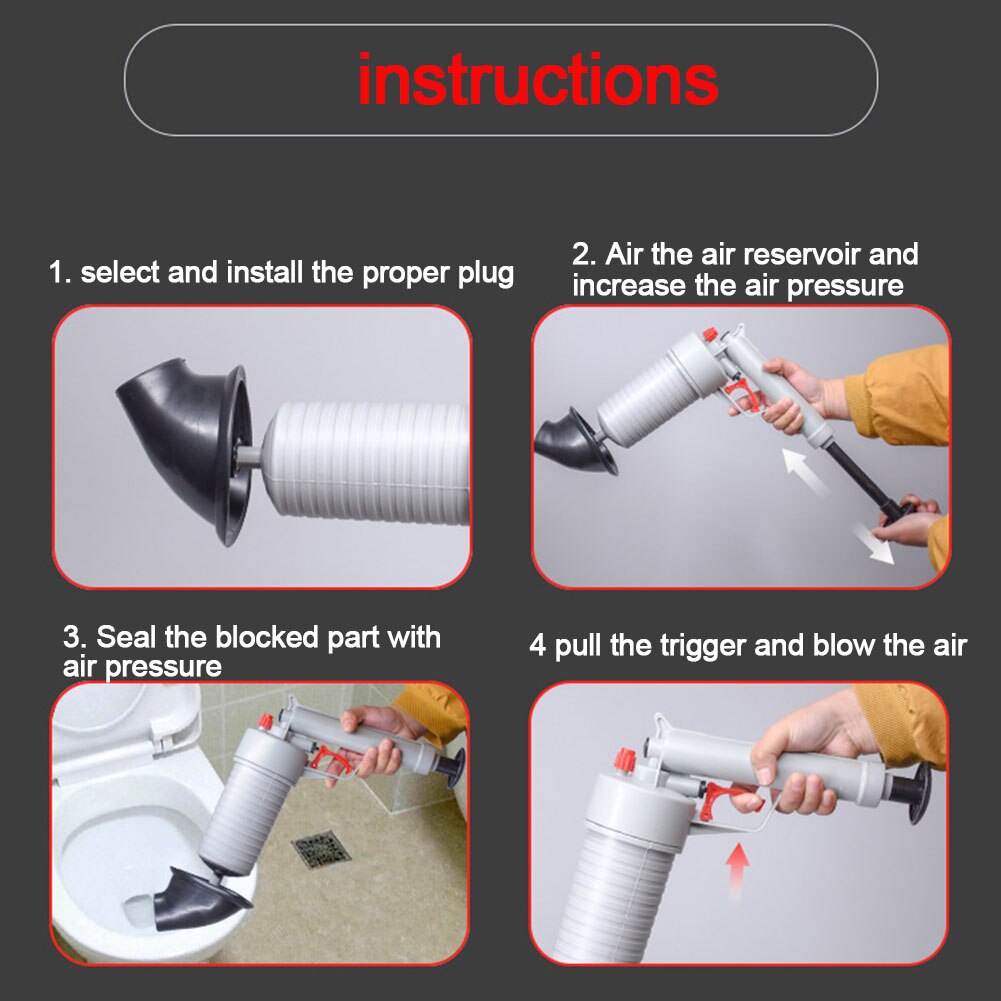 instructions

1. select and install the proper plug

2. Air the air reservoir and increase the air pressure

3. Seal the blocked part with air pressure

4 pull the trigger and blow the air