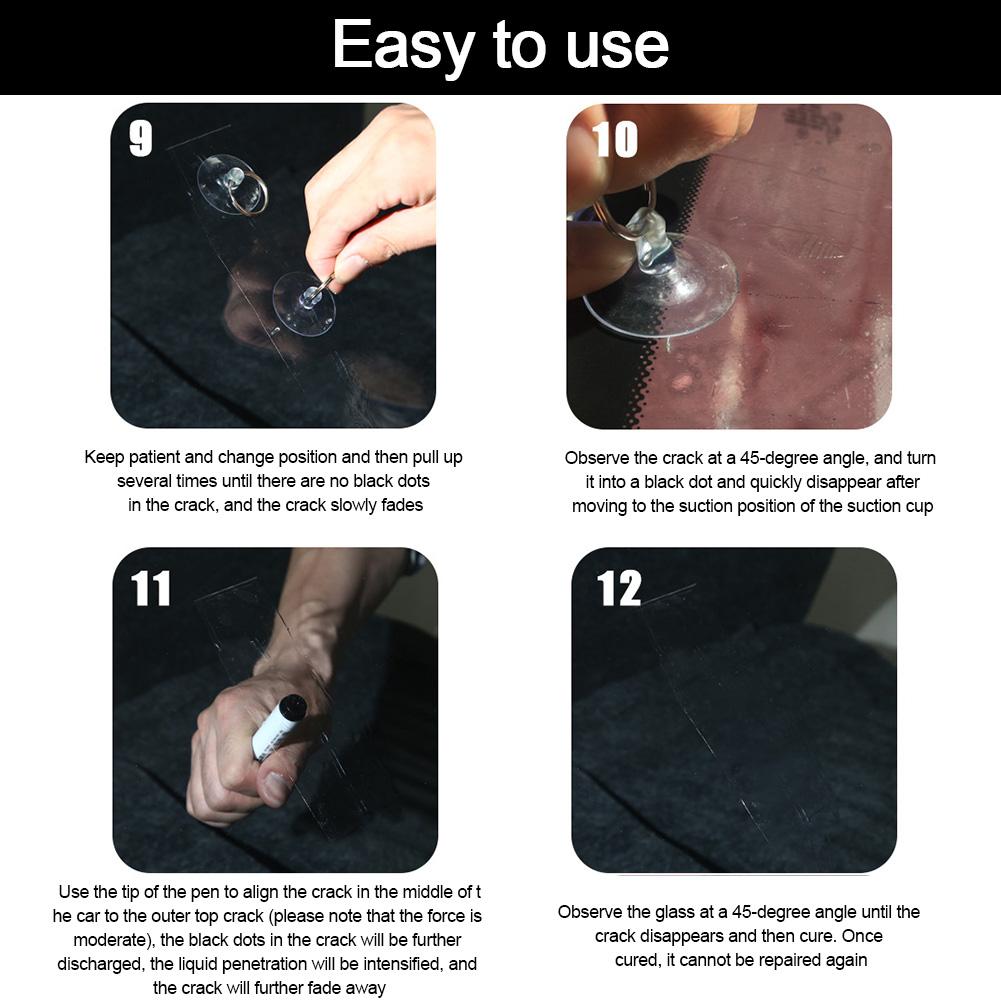 Easy to use

9

Keep patient and change position and then pull up several times until there are no black dots in the crack, and the crack slowly fades

10

Observe the crack at a 45-degree angle, and turn it into a black dot and quickly disappear after moving to the suction position of the suction cup

11

Use the tip of the pen to align the crack in the middle of t he car to the outer top crack (please note that the force is moderate), the black dots in the crack will be further discharged, the liquid penetration will be intensified, and the crack will further fade away

12

Observe the glass at a 45-degree angle until the crack disappears and then cure. Once cured, it cannot be repaired again