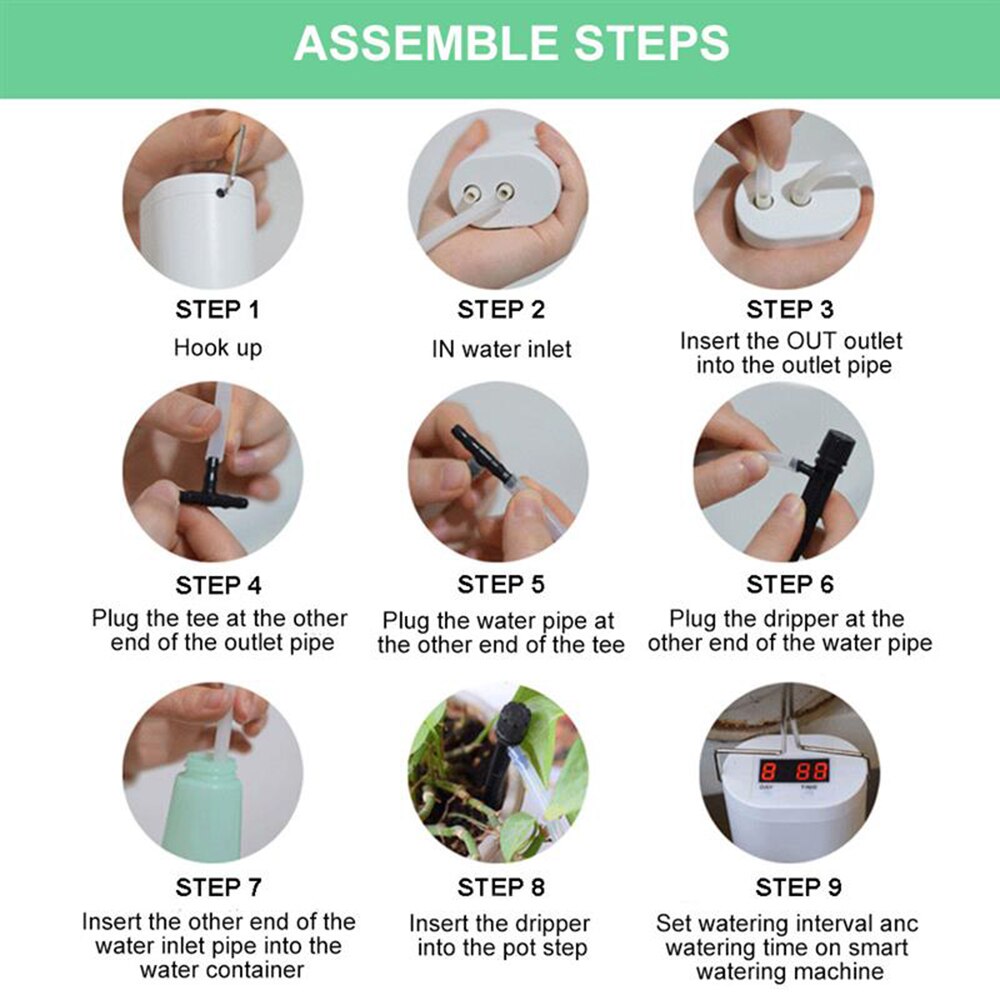 ASSEMBLE STEPS

STEP 1
Hook up

STEP 2
IN water inlet

STEP 3
Insert the OUT outlet into the outlet pipe

STEP 4
Plug the tee at the other end of the outlet pipe

STEP 5
Plug the water pipe at the other end of the tee

STEP 6
Plug the dripper at the other end of the water pipe

STEP 7
Insert the other end of the water inlet pipe into the water container

STEP 8
Insert the dripper into the pot step

8 88

STEP 9
Set watering interval anc watering time on smart watering machine